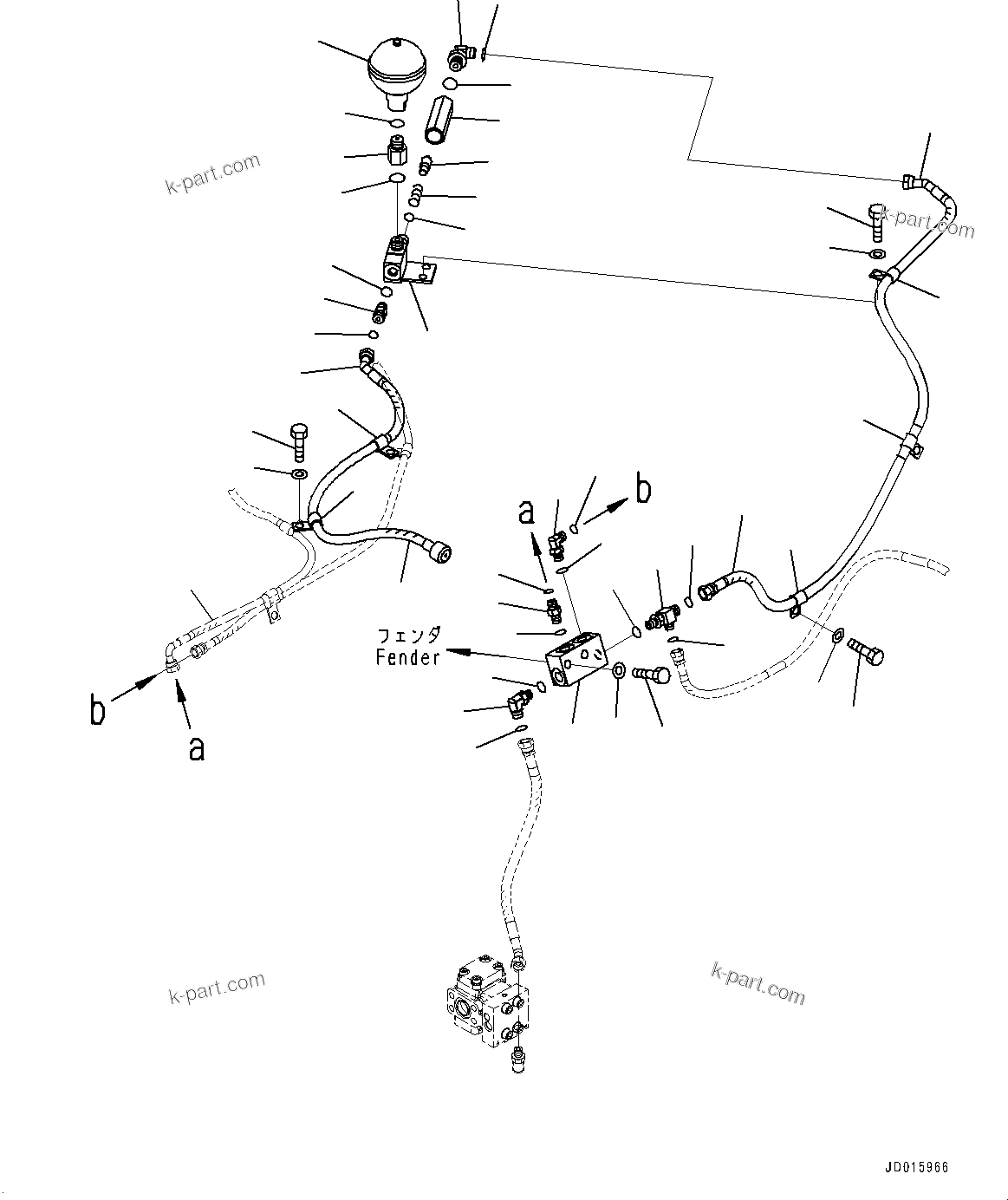 k-part.com

k-part.com

a

b

フェンダ
Fender

b

a

k-part.com

k-part.com

JD015966