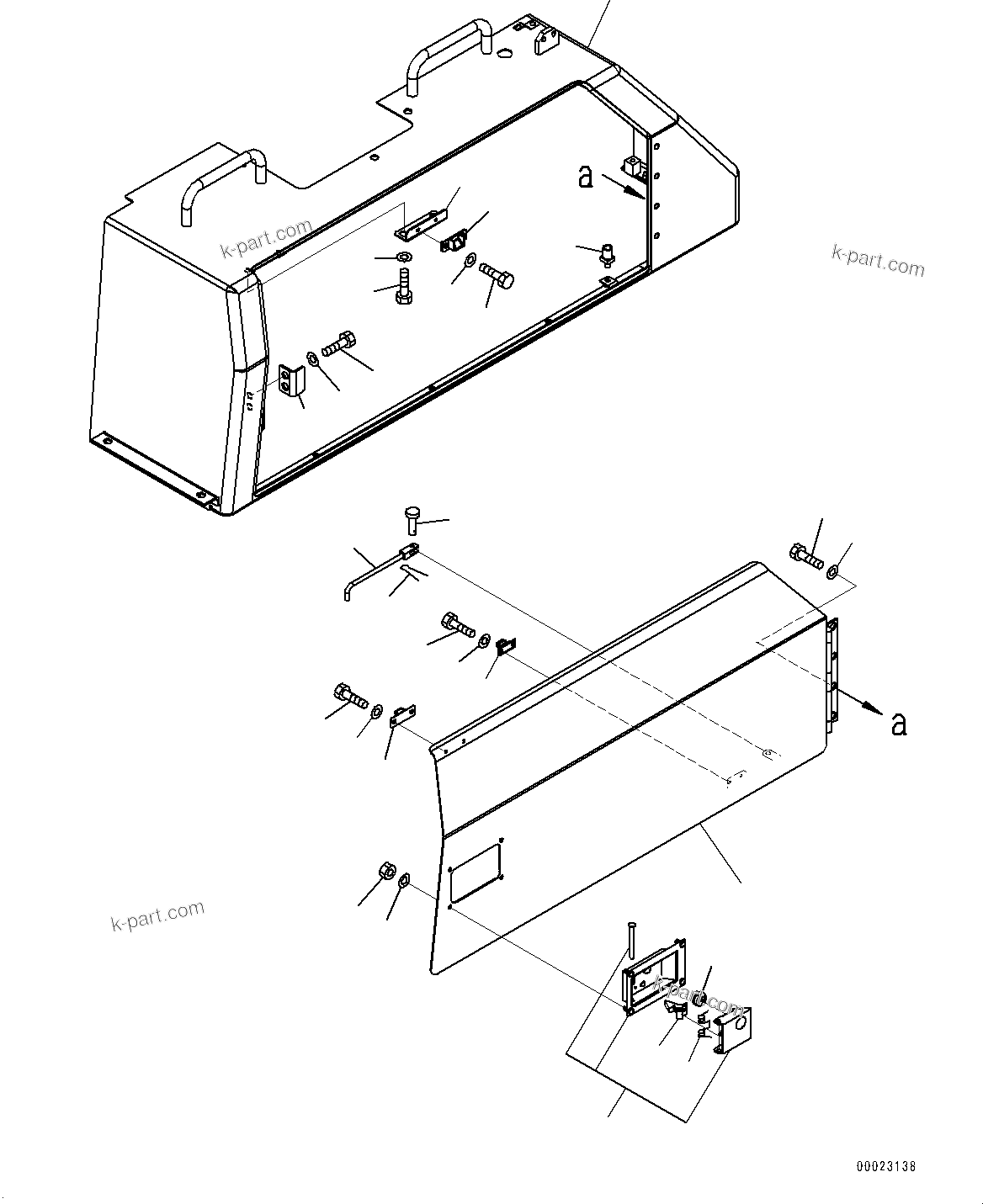 a

k-part.com

k-part.com

a

k-part.com

k-part.com

00023138