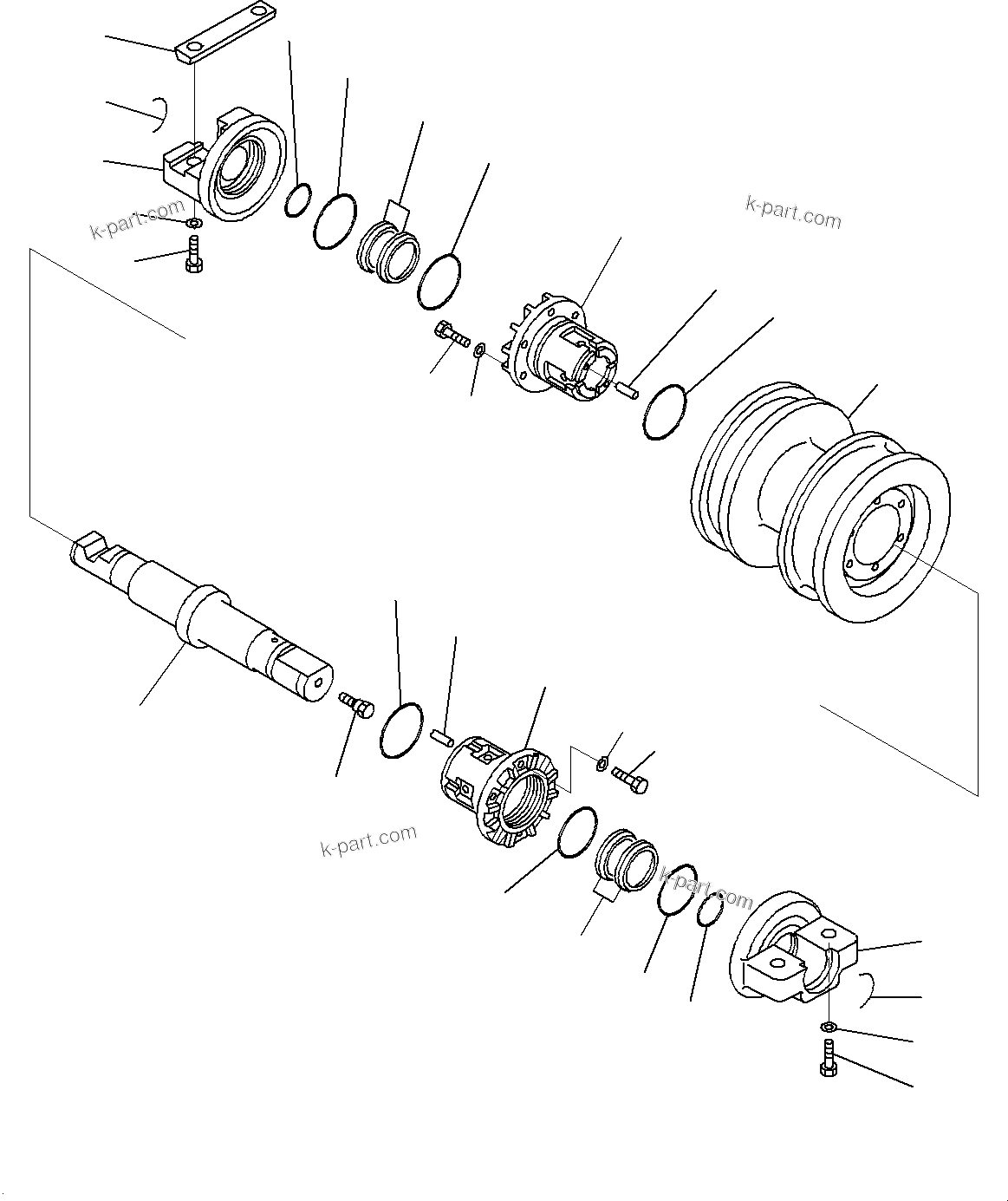 k-part.com

k-part.com

k-part.com

k-part.com