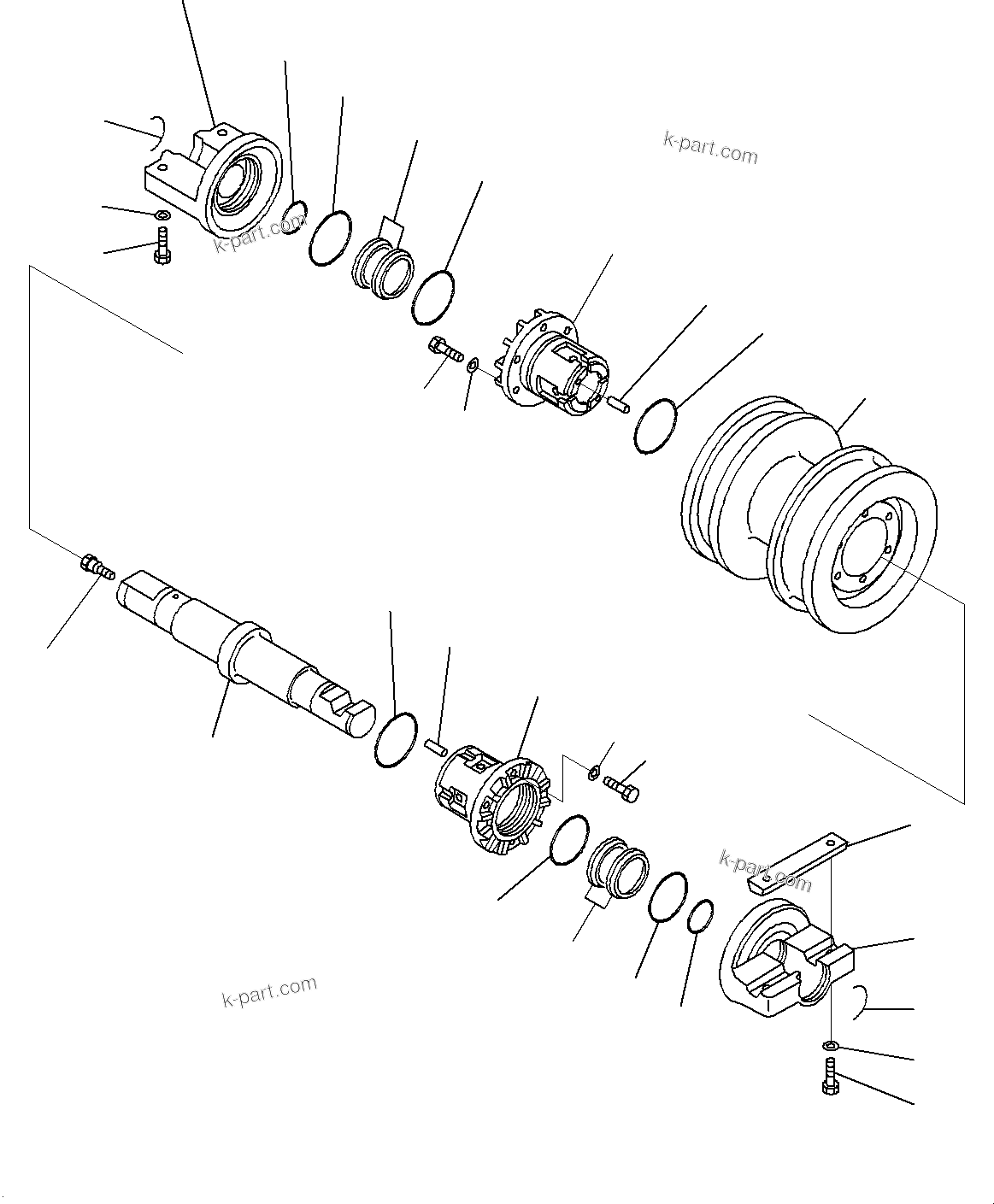 k-part.com

k-part.com

k-part.com

k-part.com