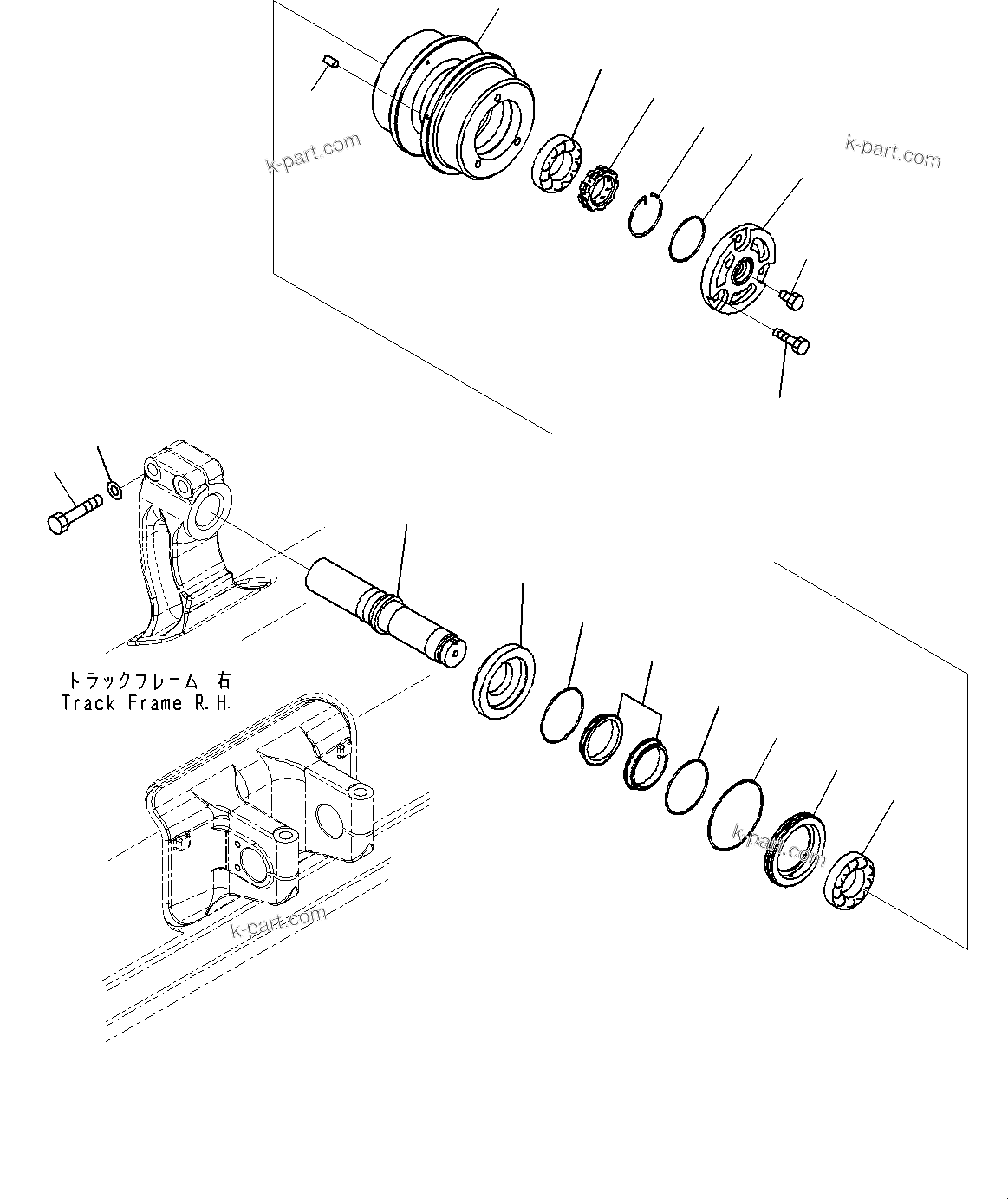 k-part.com

k-part.com

トラックフレーム 右
Track Frame R.H.

k-part.com

k-part.com