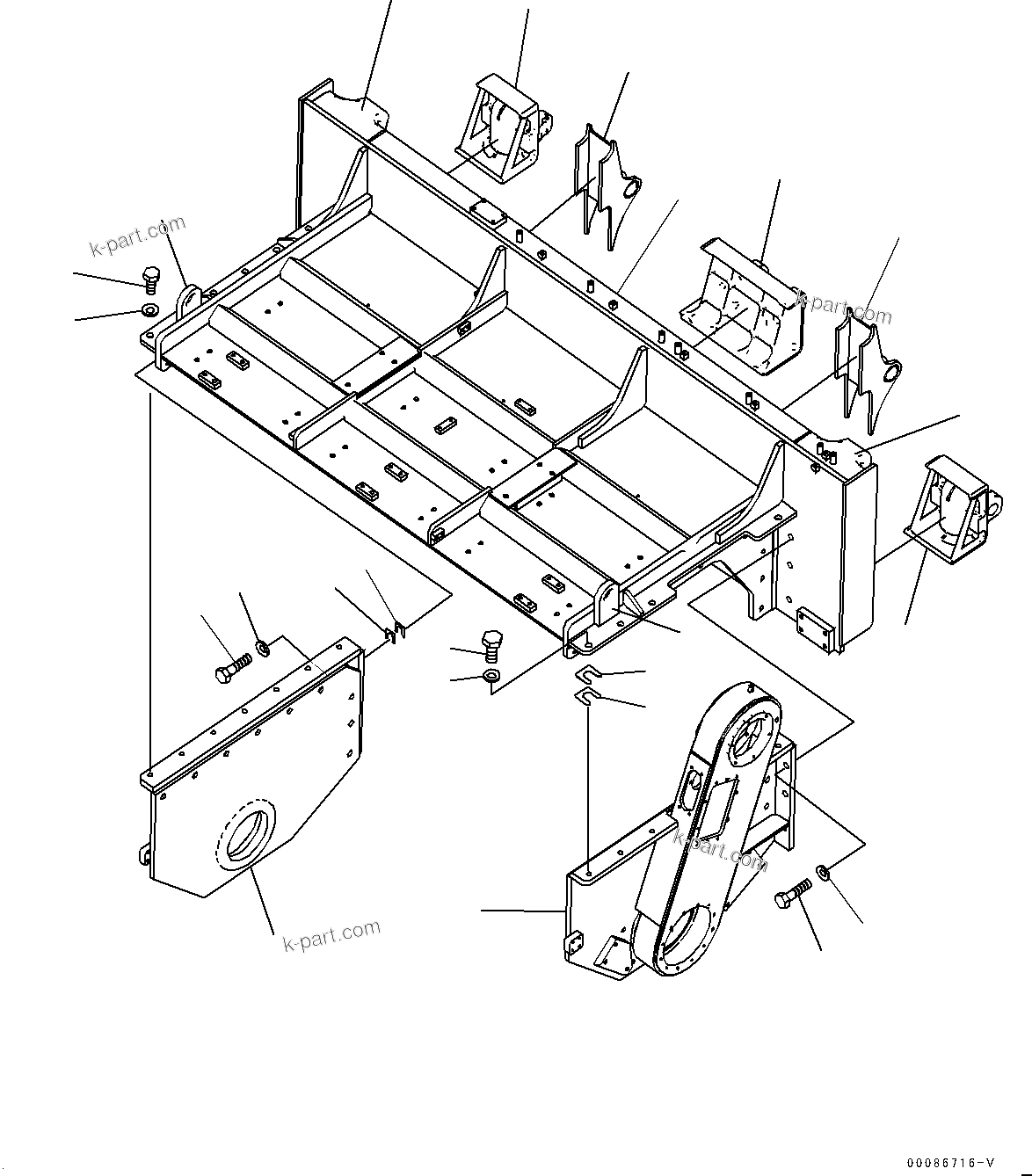 k-part.com
k-part.com
k-part.com
k-part.com
00086716-V