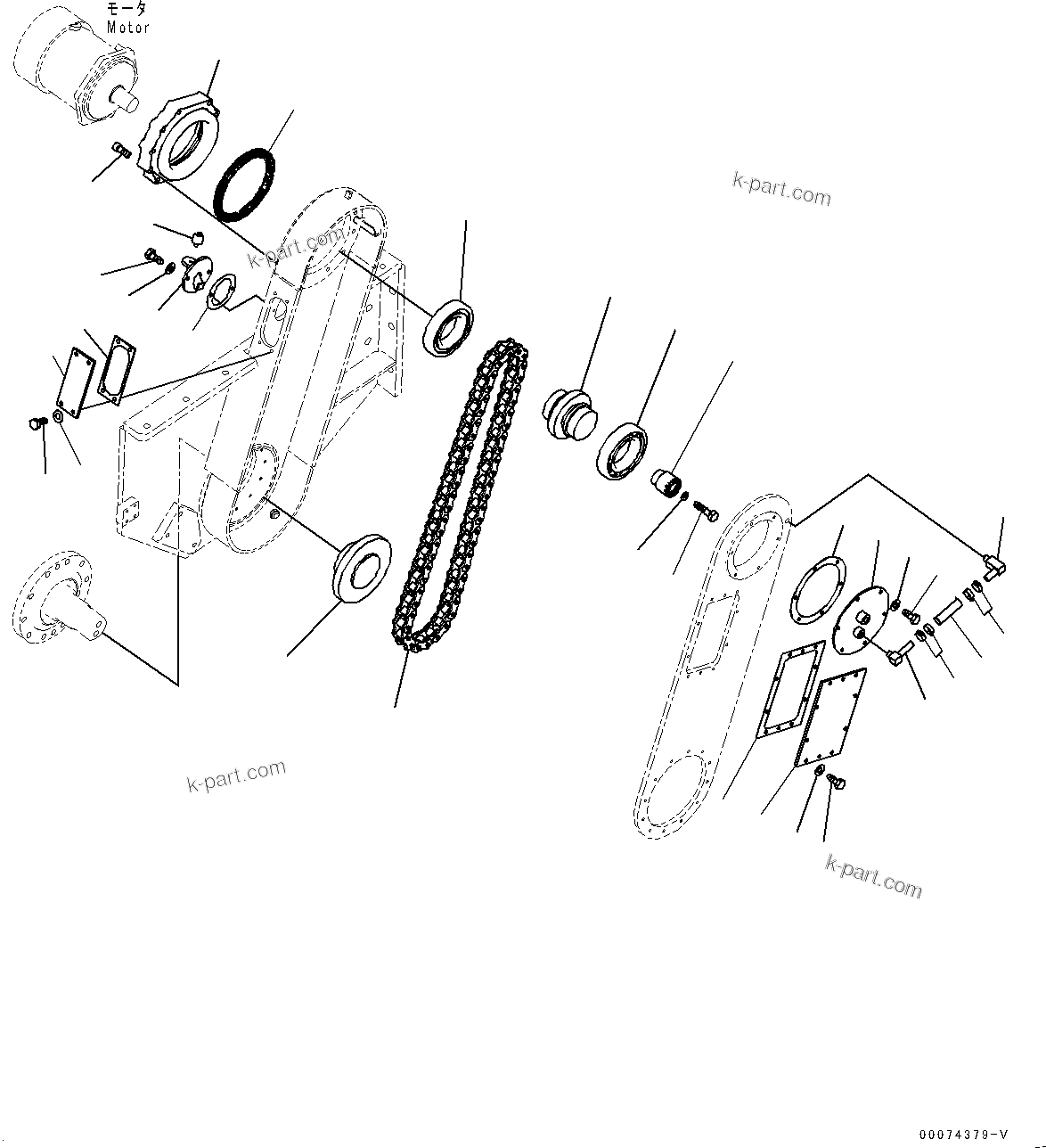 モータ
Motor

k-part.com

k-part.com

k-part.com

k-part.com

00074379-V