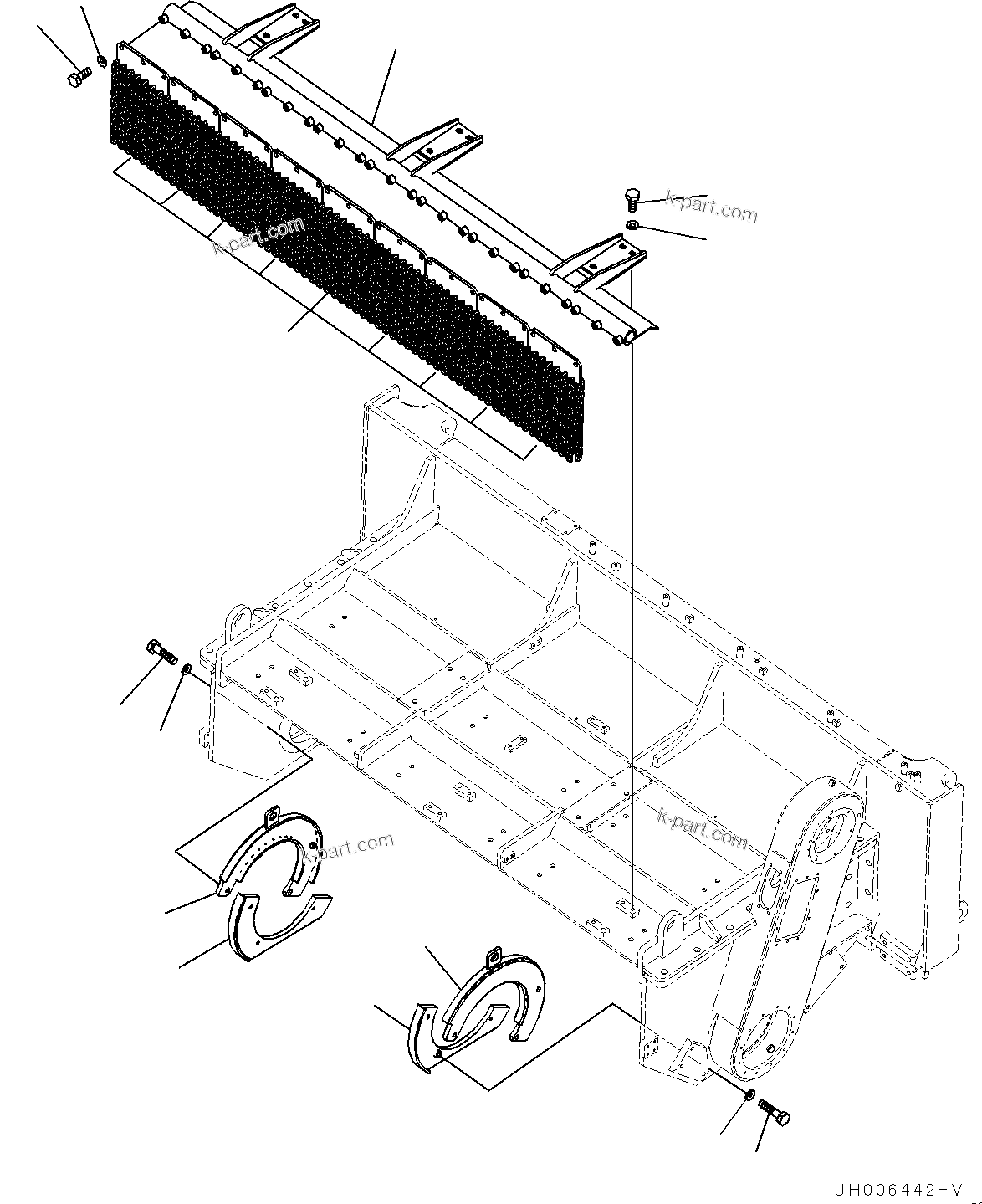 k-part.com
k-part.com
k-part.com
k-part.com
JH006442-V