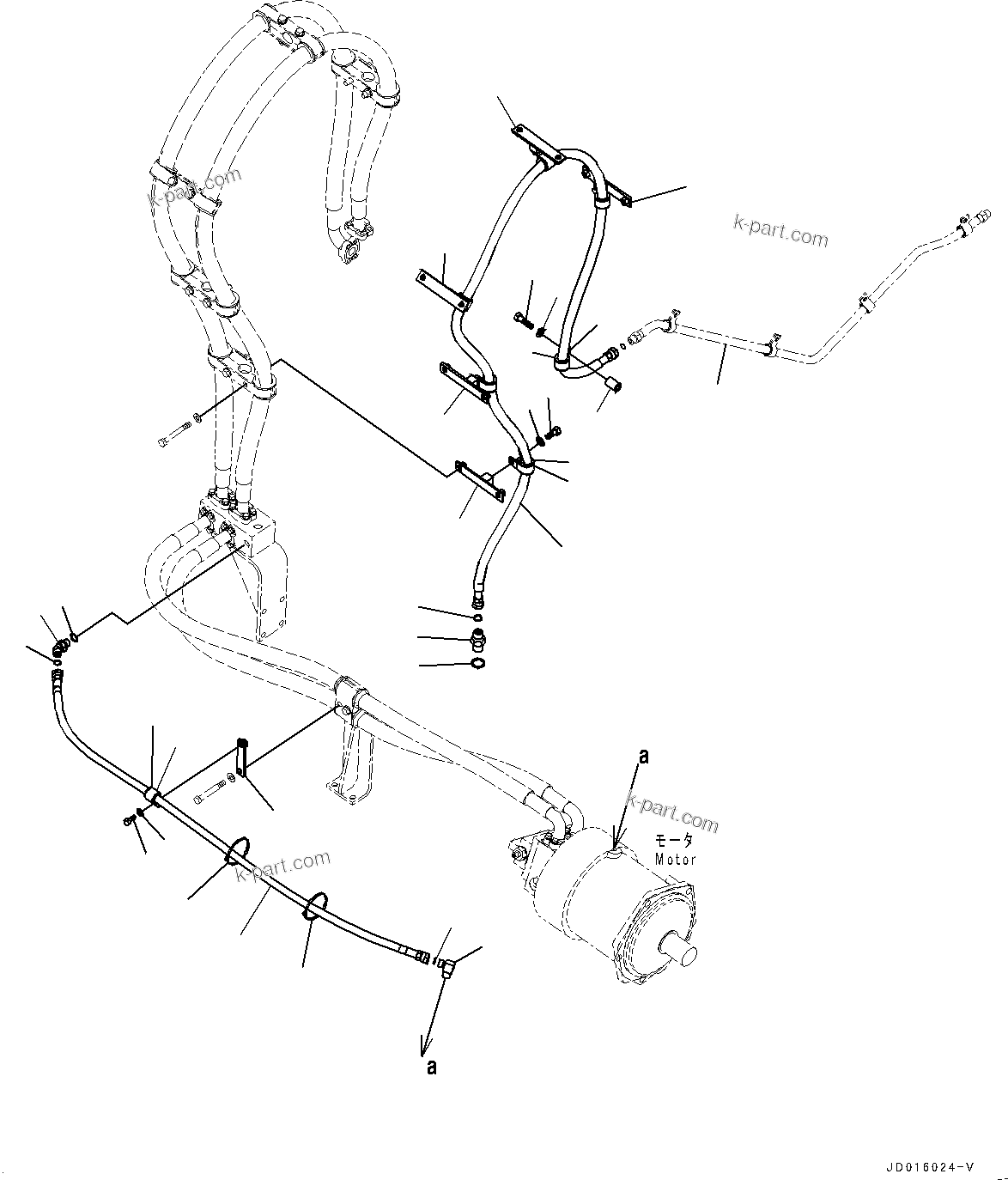 k-part.com

k-part.com

a

k-part.com

モータ
Motor

k-part.com

a

JD016024-V