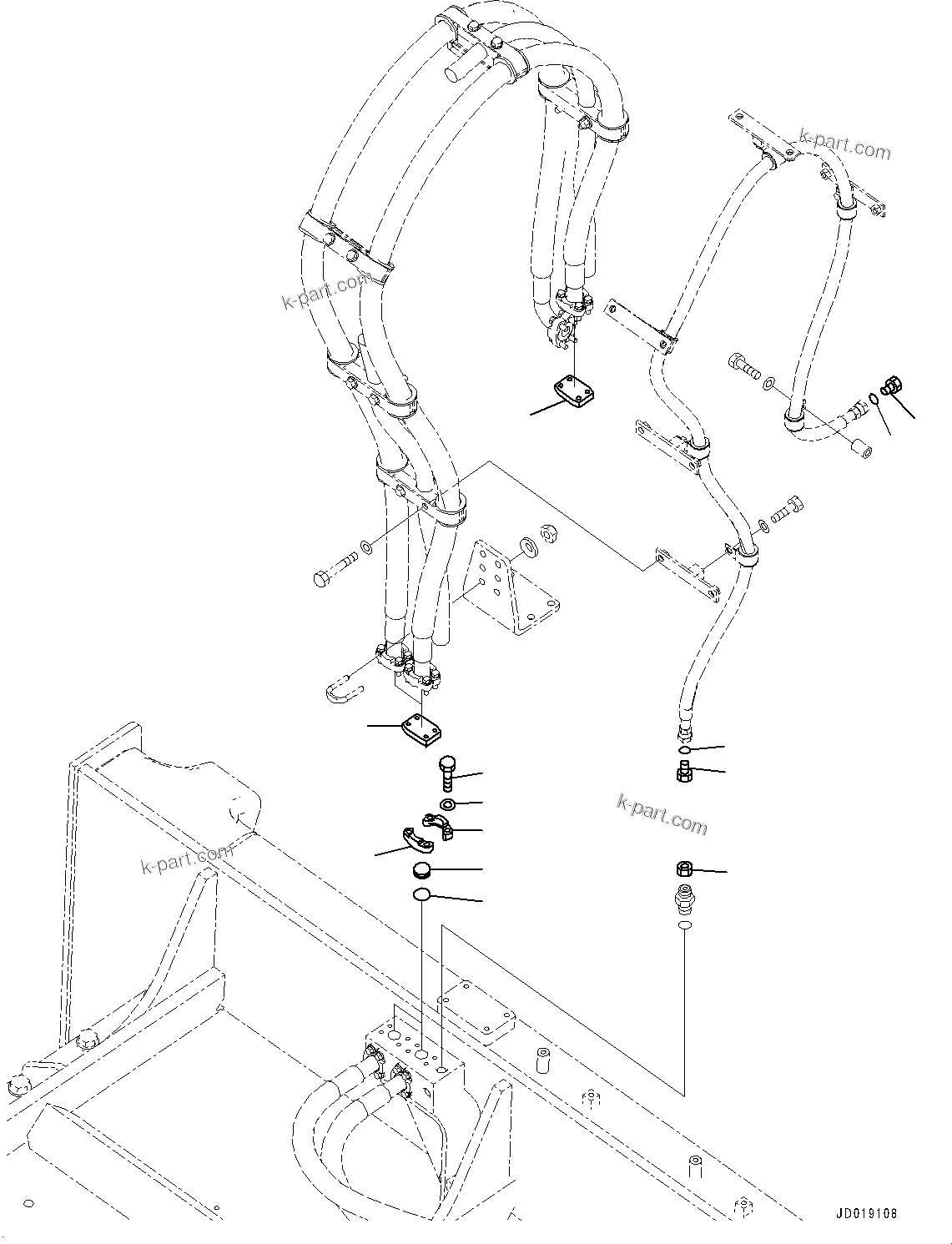 k-part.com

k-part.com

k-part.com

k-part.com

JD019108