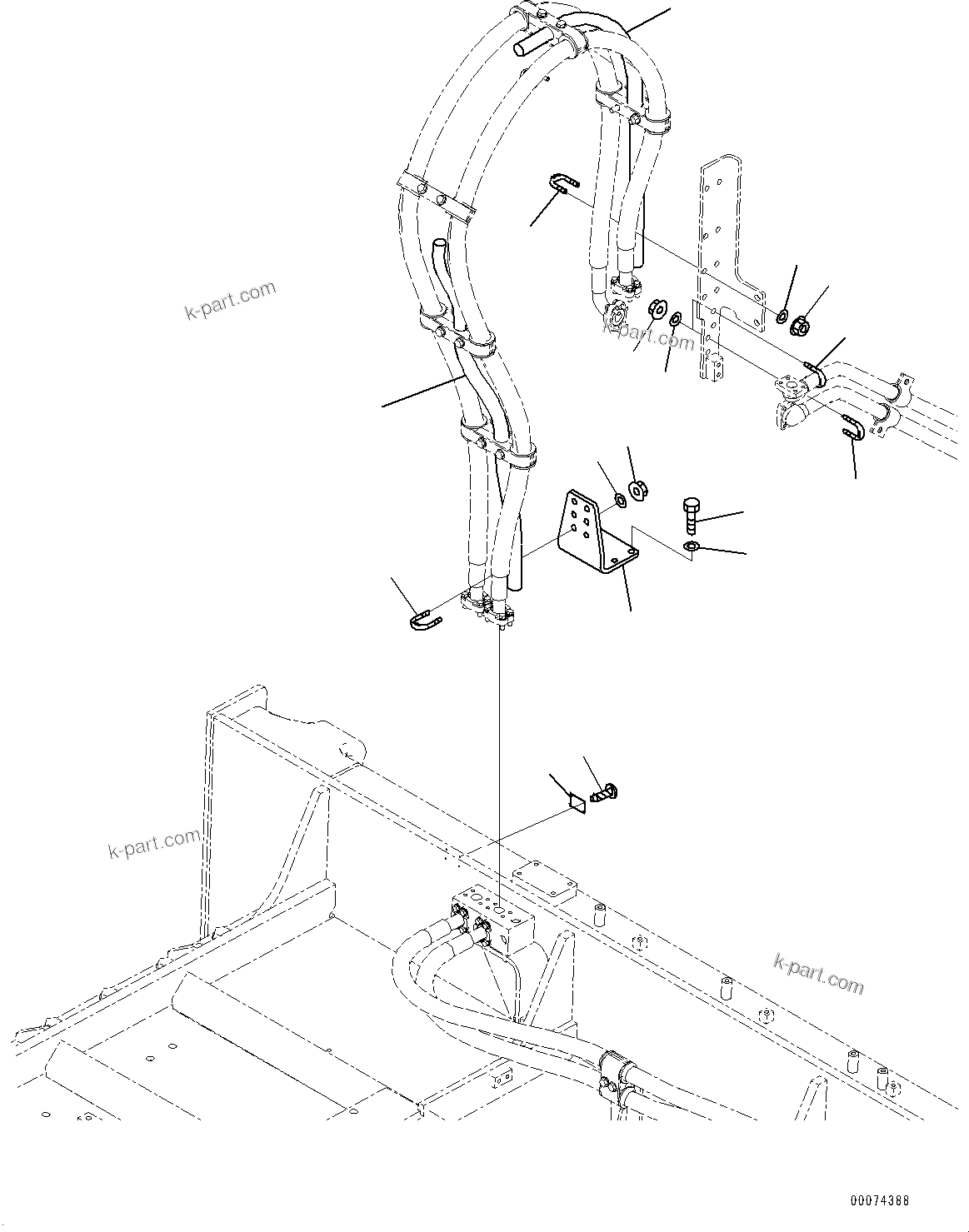 k-part.com

k-part.com

k-part.com

k-part.com

00074388