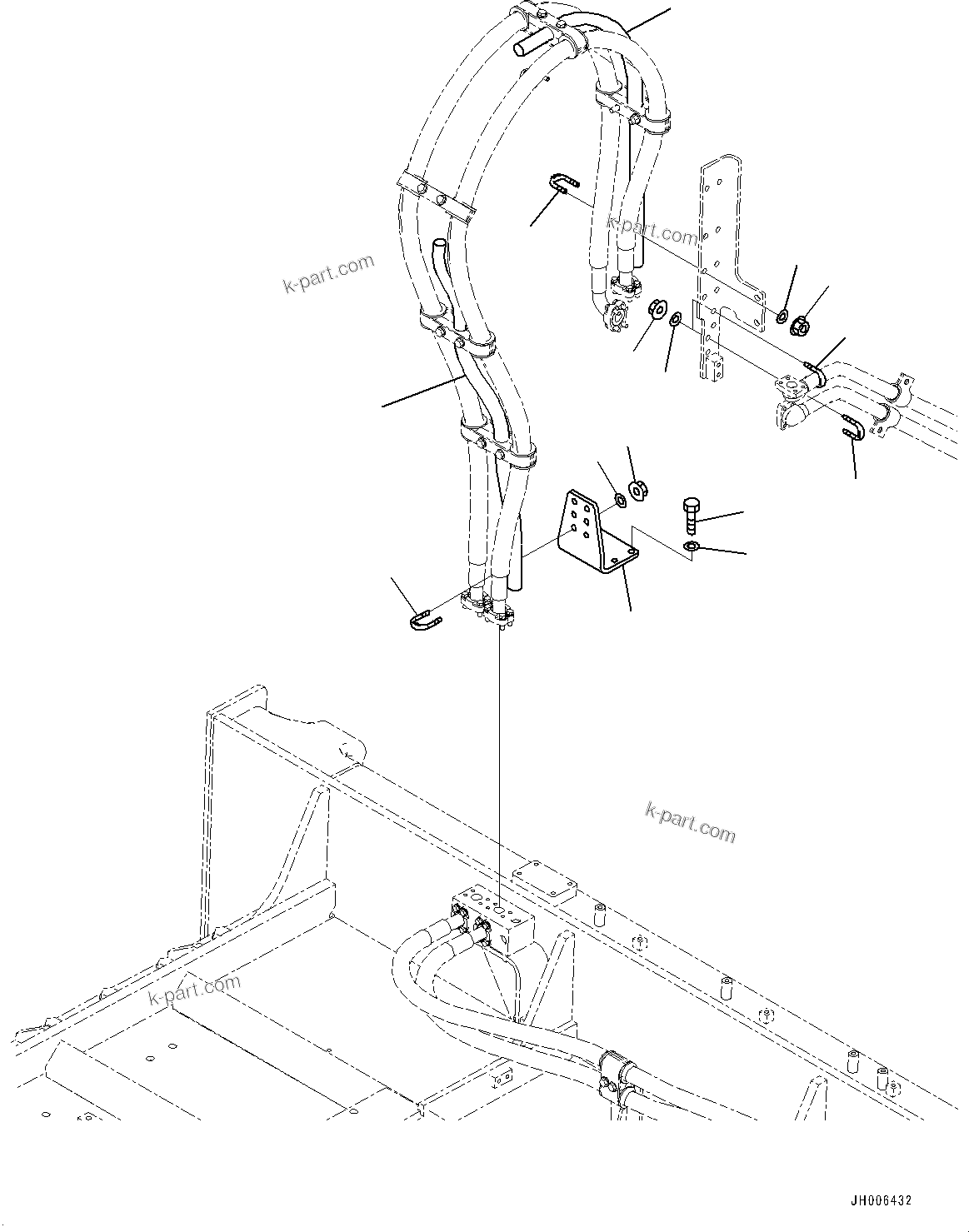 k-part.com

k-part.com

k-part.com

k-part.com

JH006432