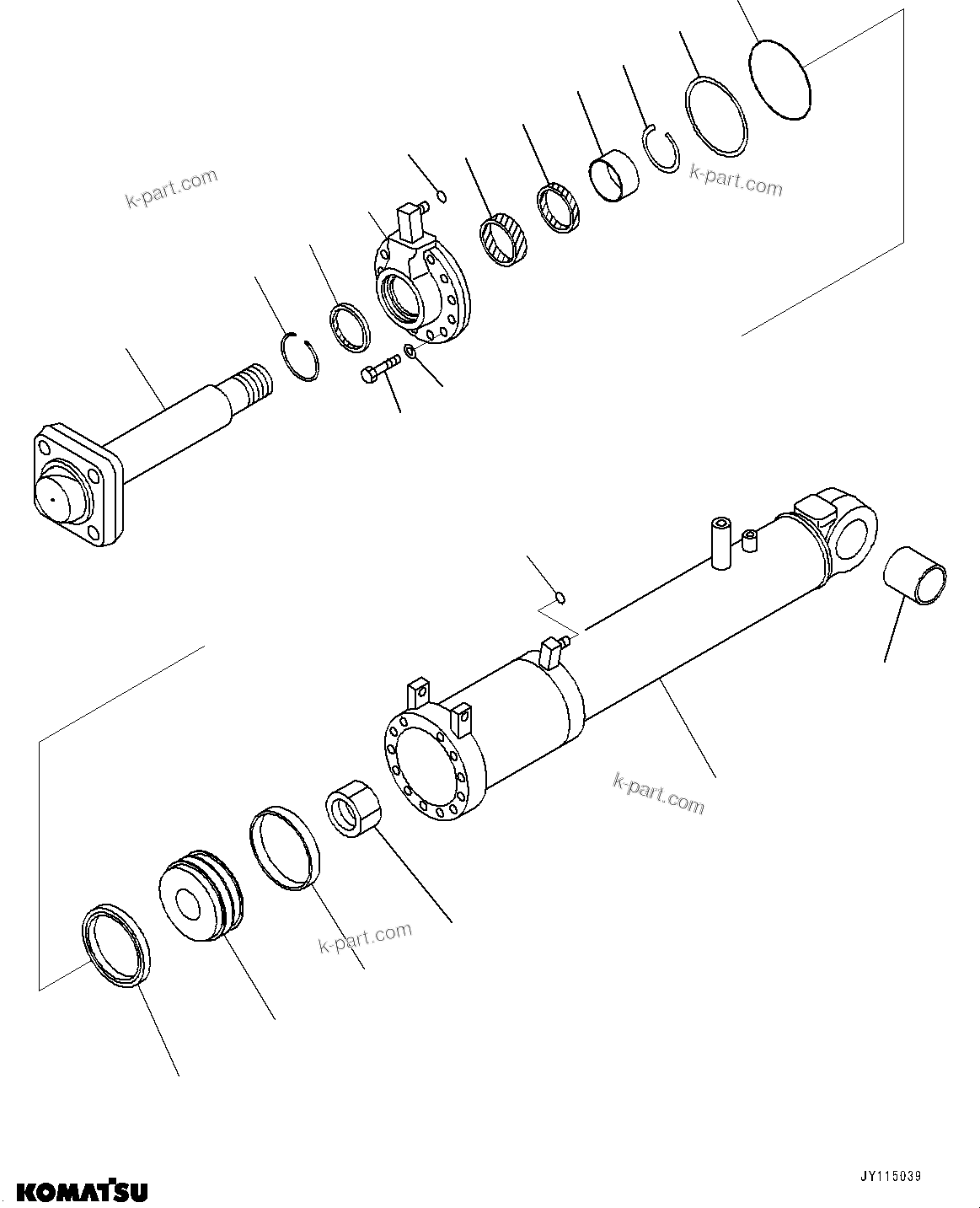 k-part.com

k-part.com

k-part.com

k-part.com

KOMATSU

JY115039