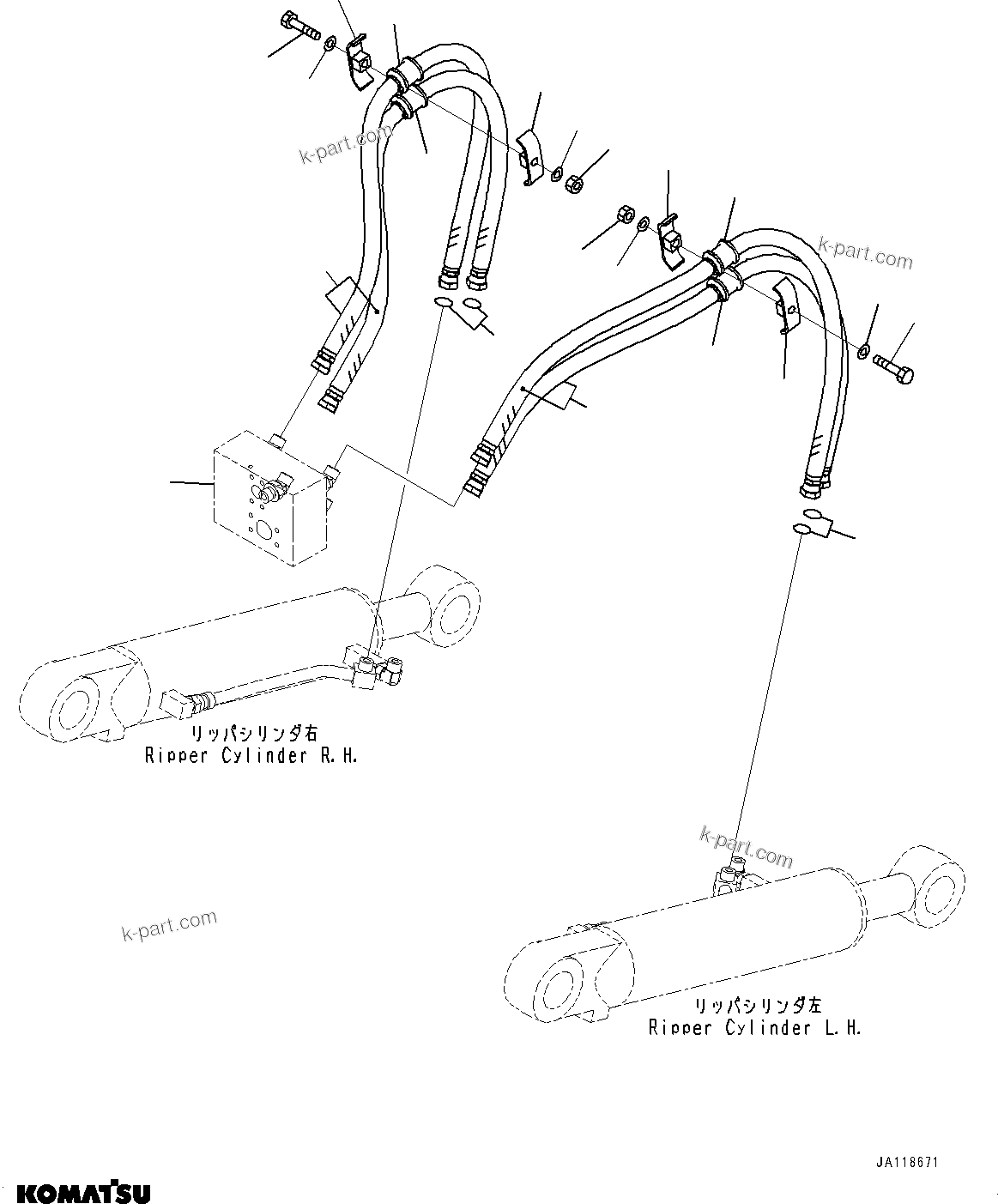 k-part.com

k-part.com

リッパシリンダ右
Ripper Cylinder R.H.

k-part.com

k-part.com

リッパシリンダ左
Ripper Cylinder L.H.

JA118671

KOMATSU