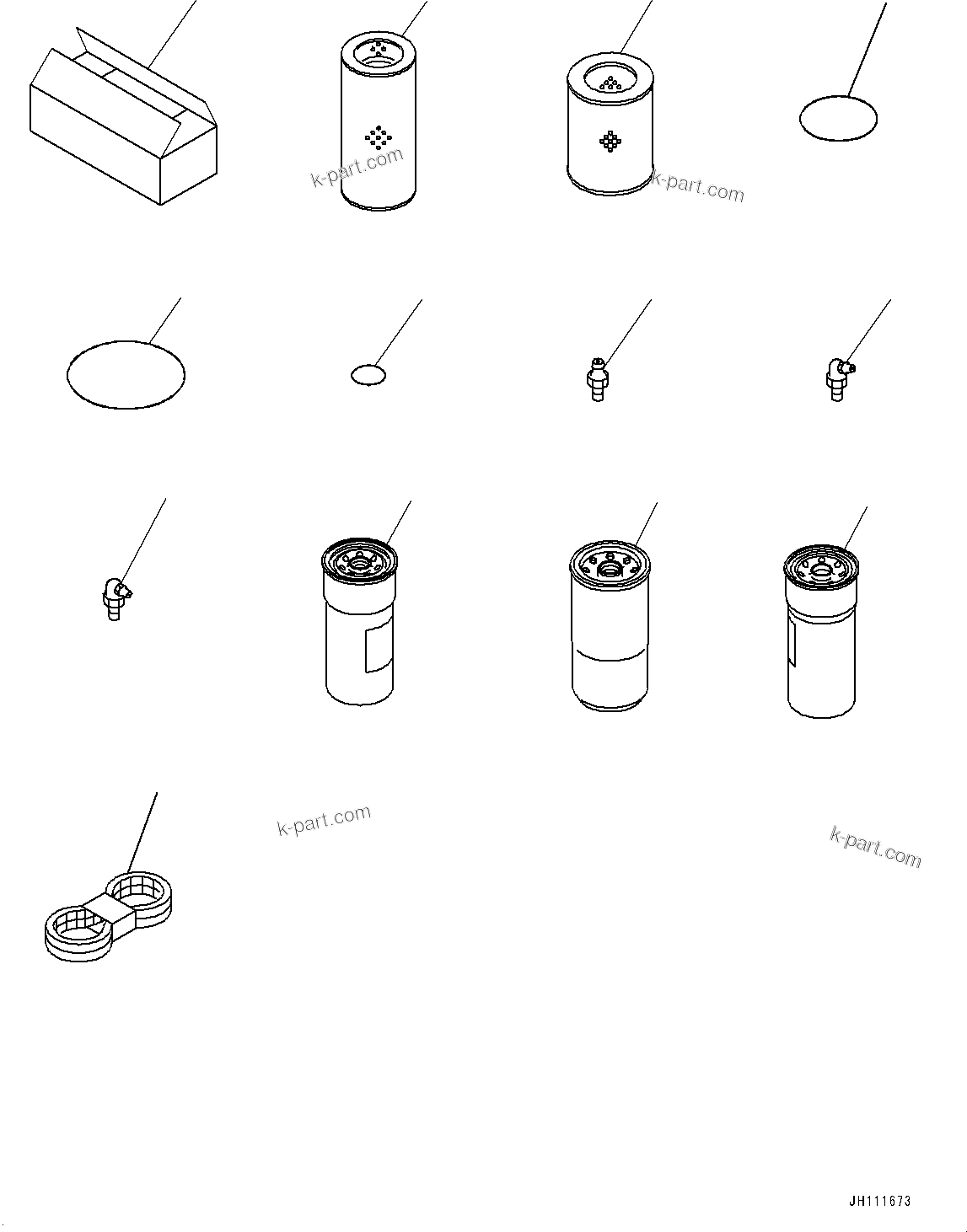 k-part.com
k-part.com
k-part.com
k-part.com
JH111673