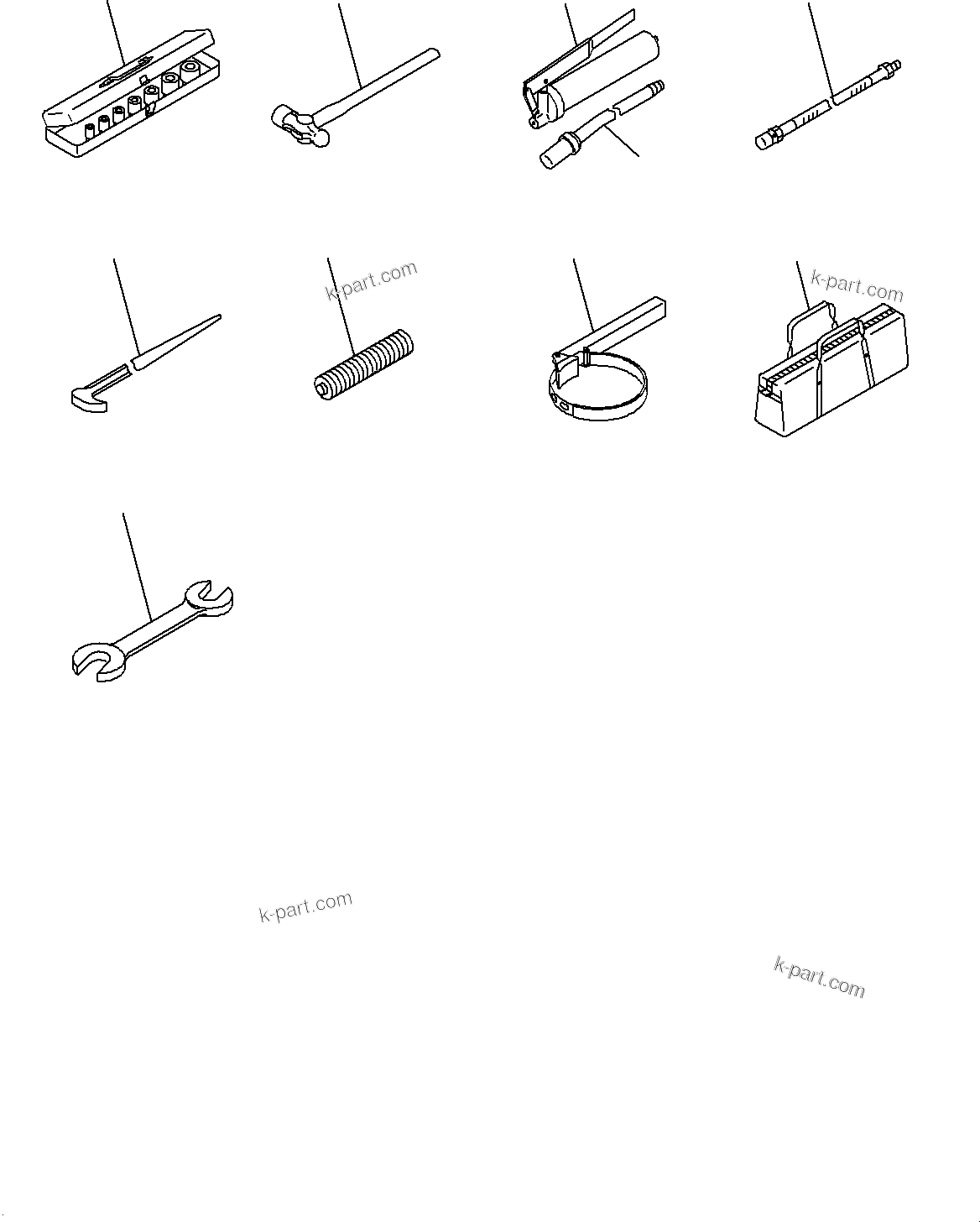 k-part.com

k-part.com

k-part.com

k-part.com