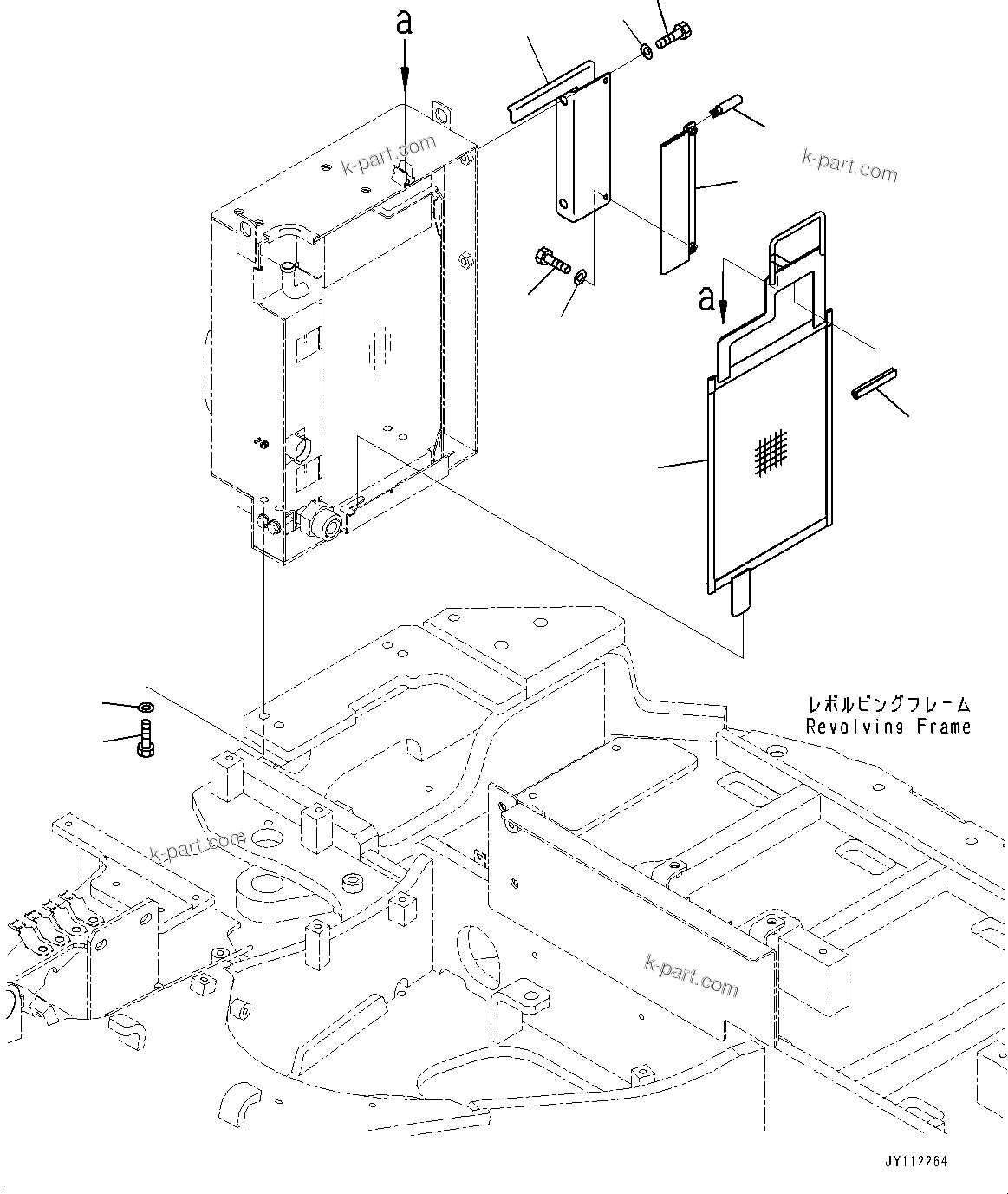 a

k-part.com

k-part.com

a

レボルビングフレーム
Revolving Frame

k-part.com

k-part.com

JY112264