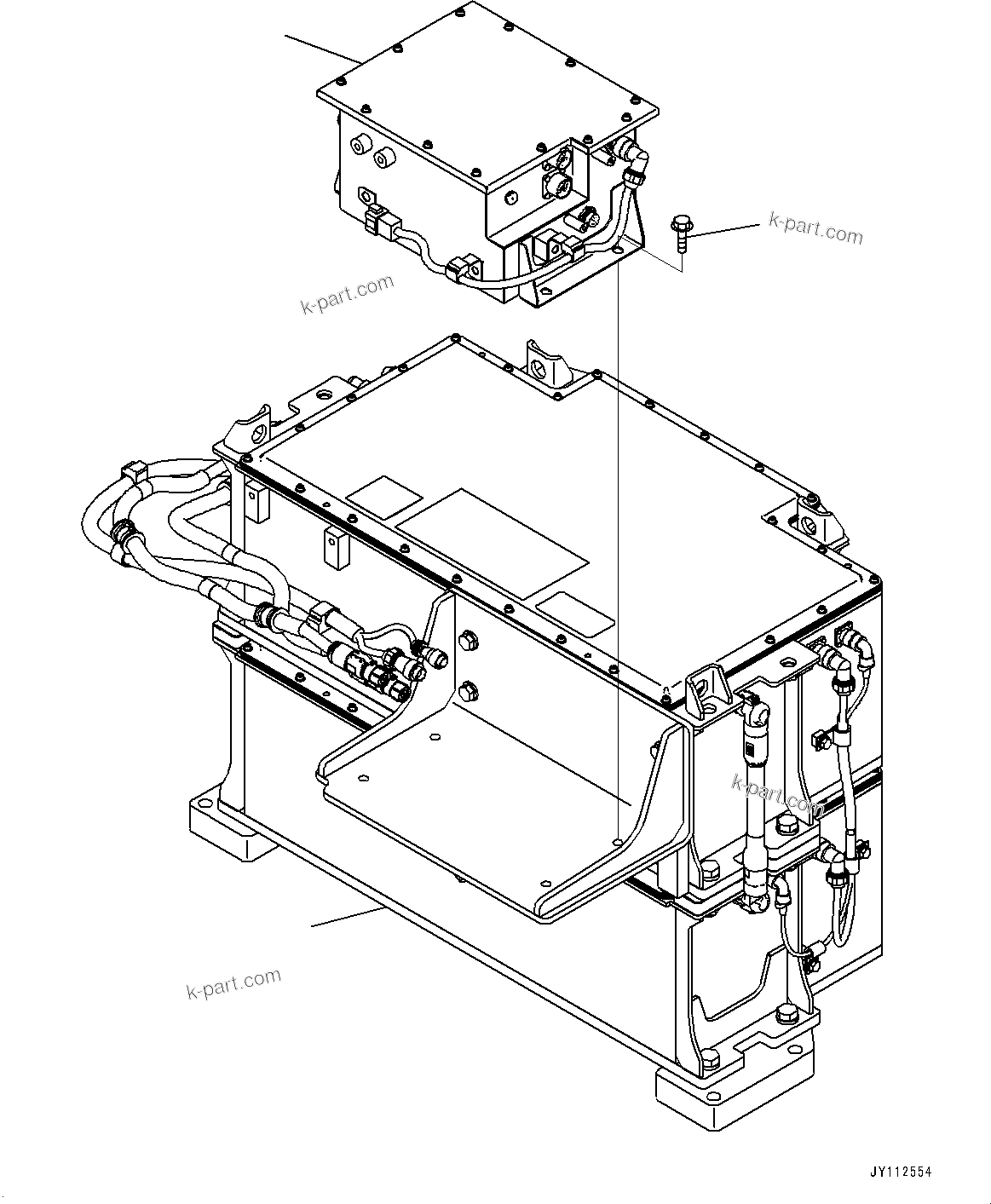 k-part.com

k-part.com

k-part.com

k-part.com

JY112554