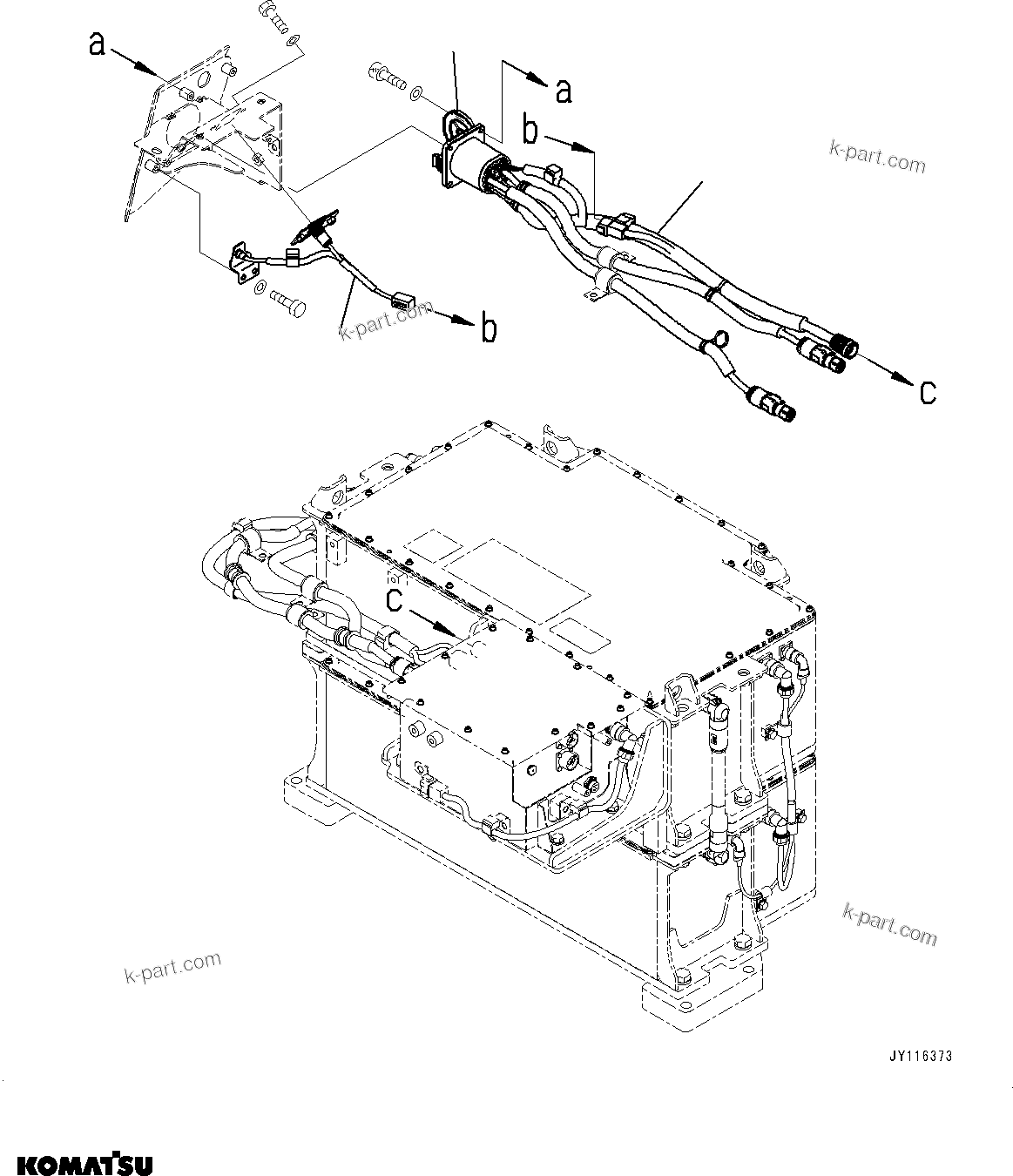 a

a

b

k-part.com

k-part.com

b

c

c

k-part.com

k-part.com

JY116373

KOMATSU