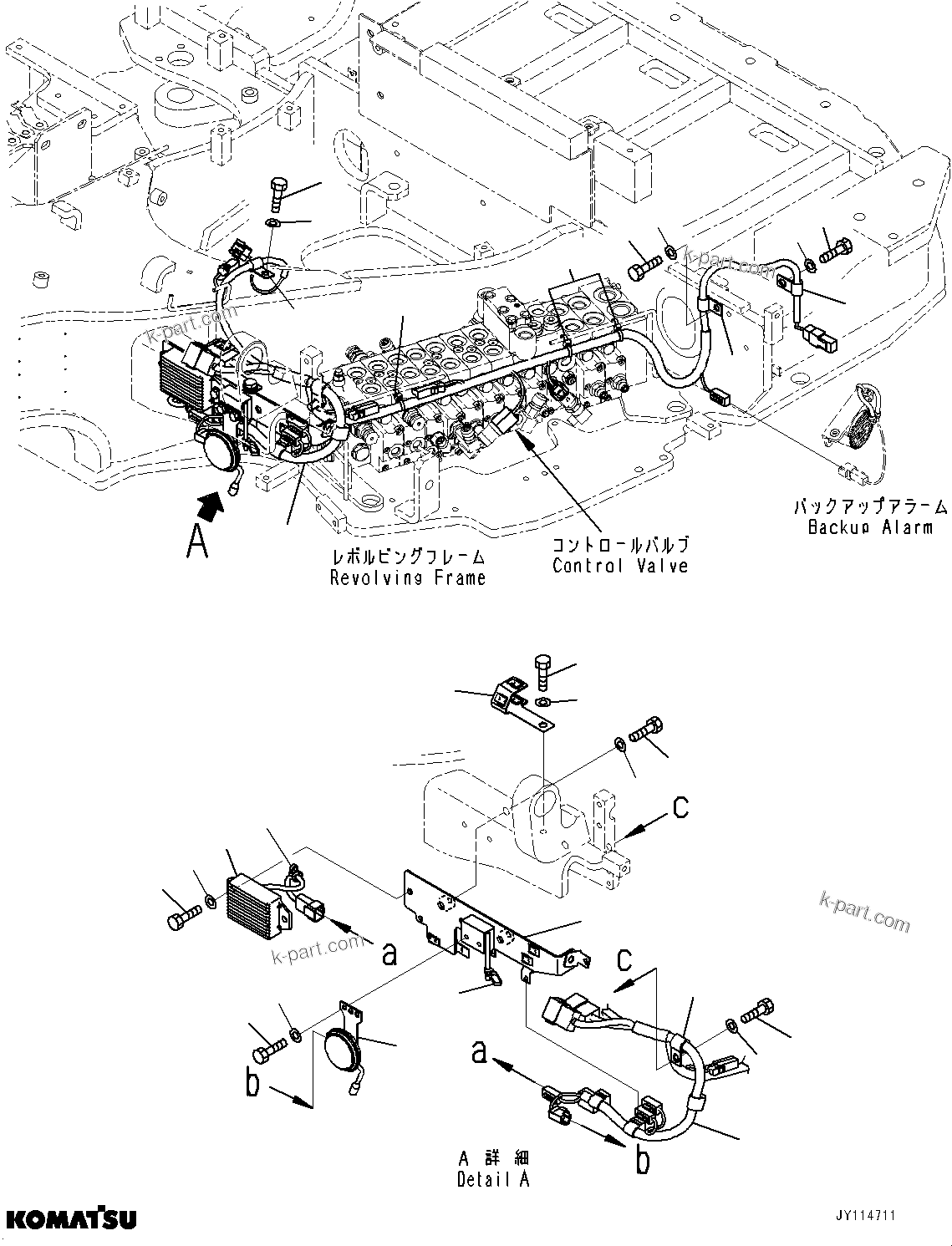 k-part.com

k-part.com

バックアップアラーム
Backup Alarm

A

レボルビングフレーム
Revolving Frame

コントロールバルブ
Control Valve

c

k-part.com

k-part.com

a

c

a

b

b

A 詳細
Detail A

KOMATSU

JY114711