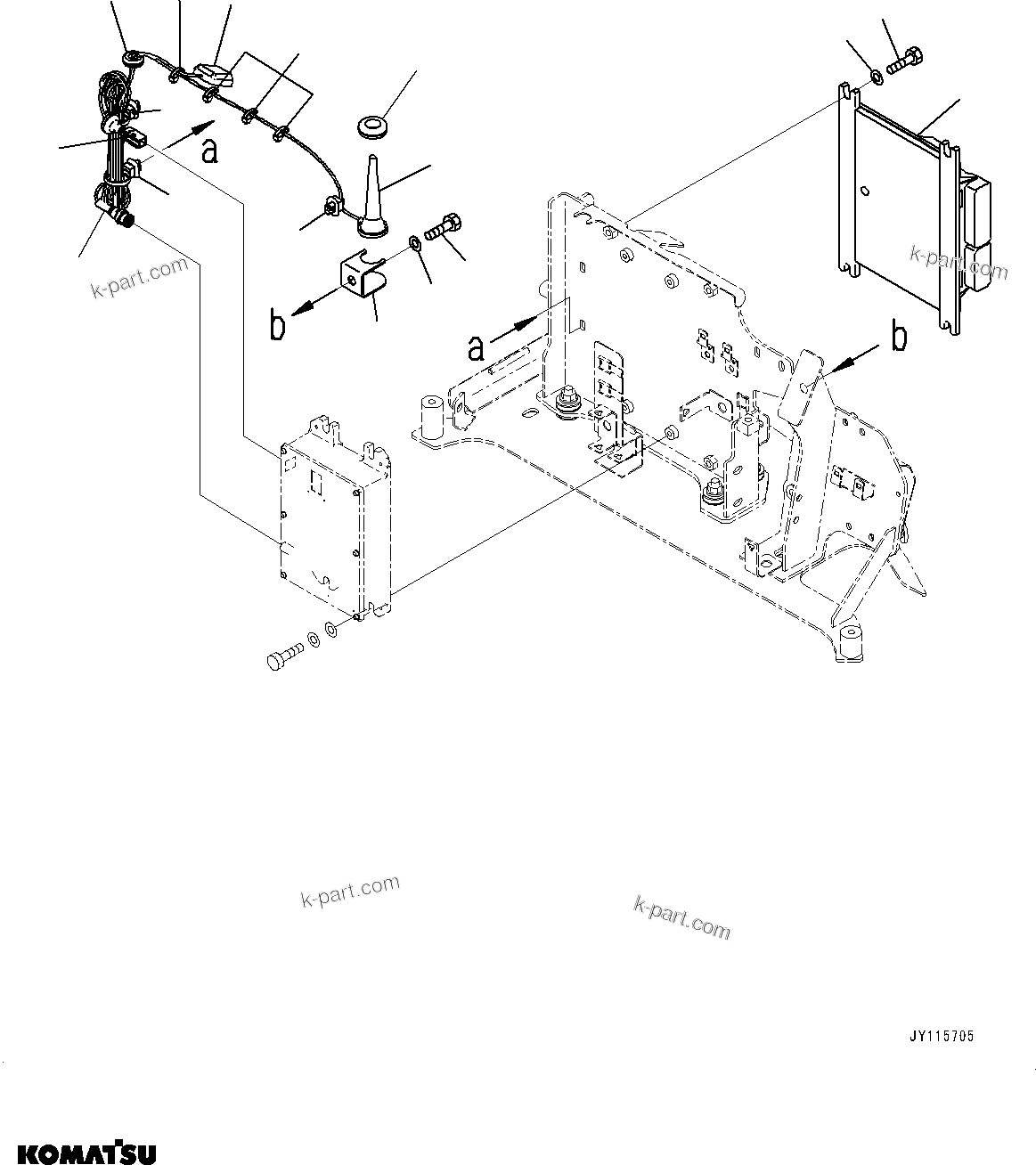 a

k-part.com

b

a

b

k-part.com

k-part.com

k-part.com

JY115705

KOMATSU