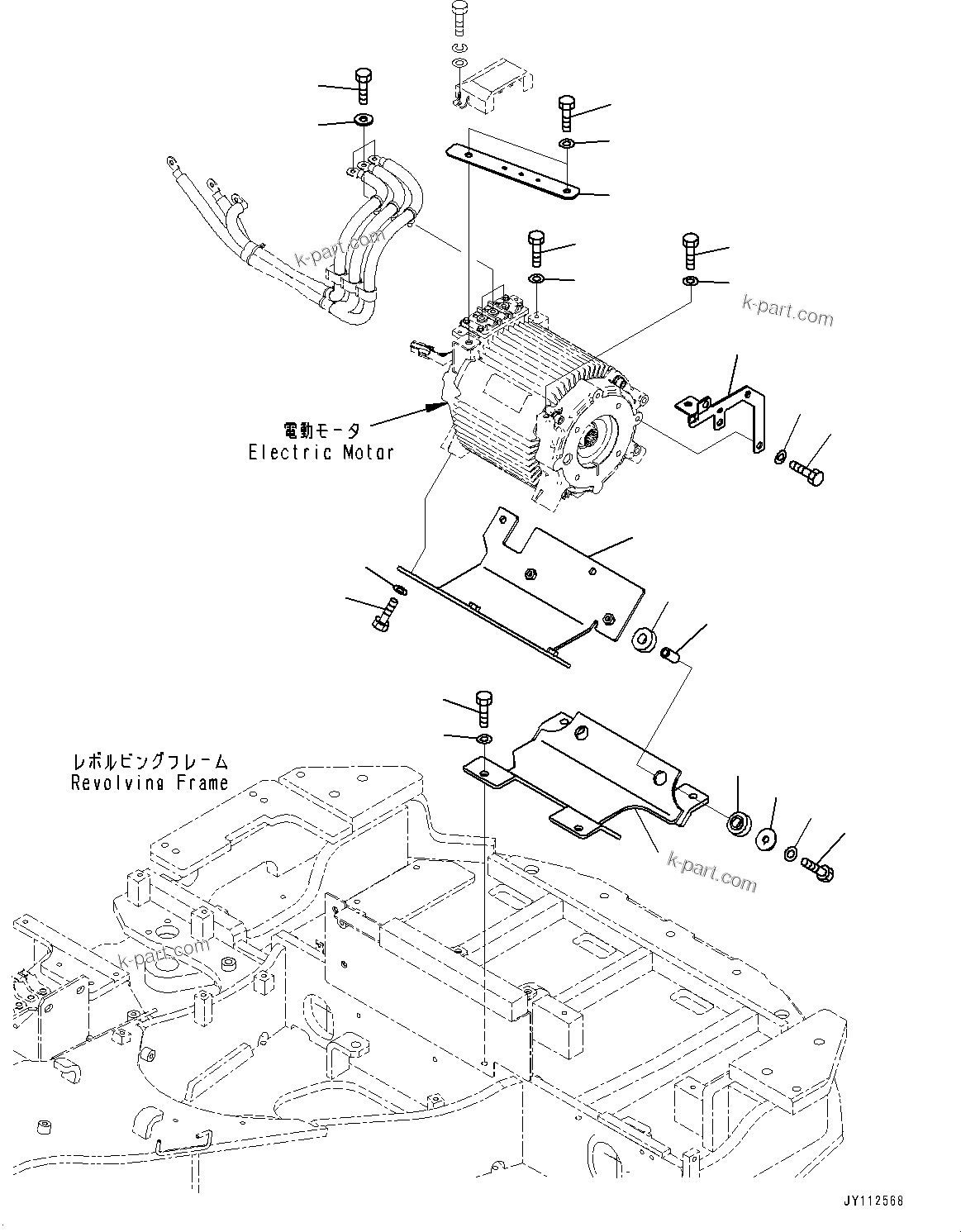 k-part.com

k-part.com

電動モータ
Electric Motor

レボルビングフレーム
Revolving Frame

k-part.com

k-part.com

JY112568