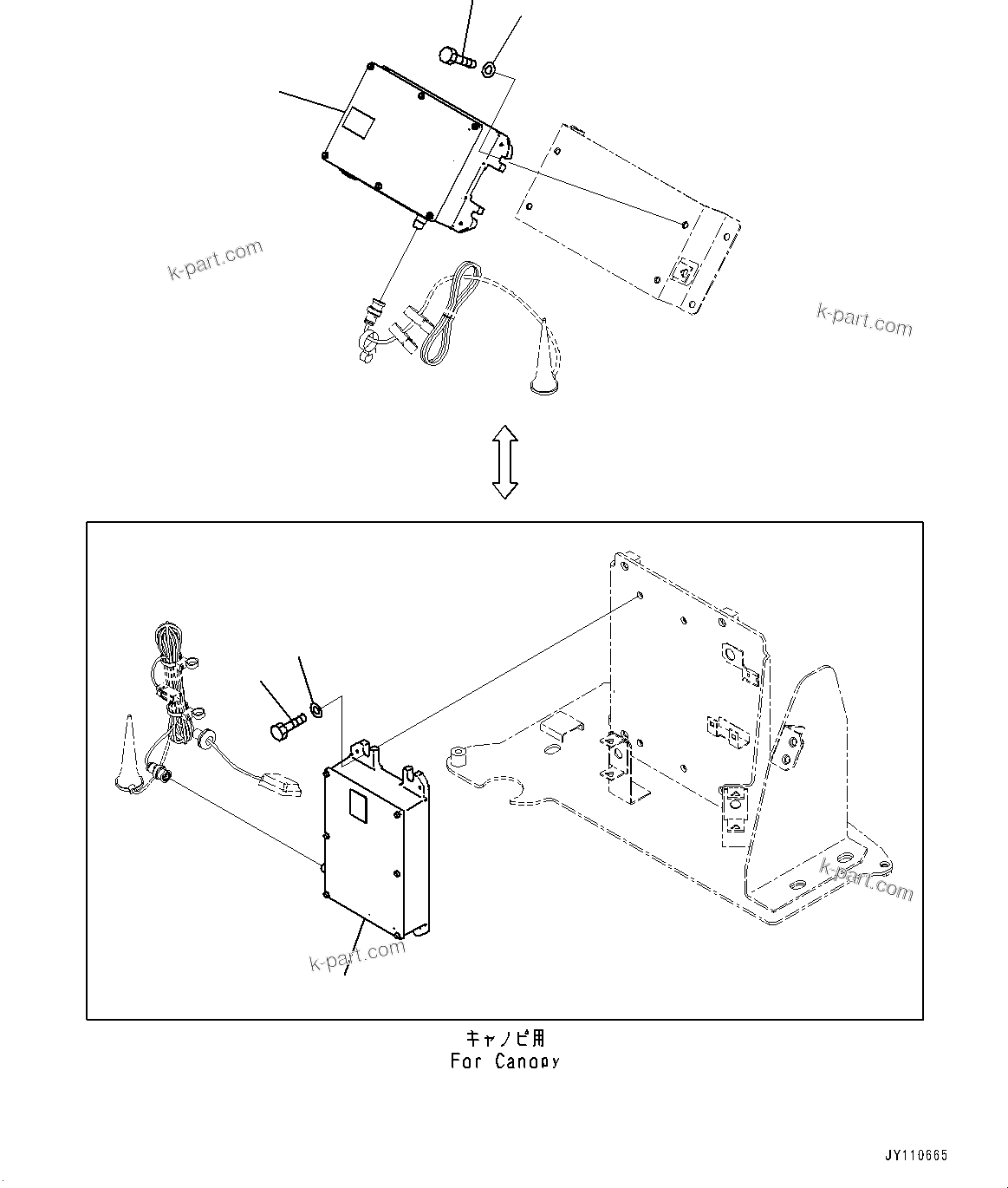 k-part.com

k-part.com

k-part.com

k-part.com

キャノピ用
For Canopy

JY110665