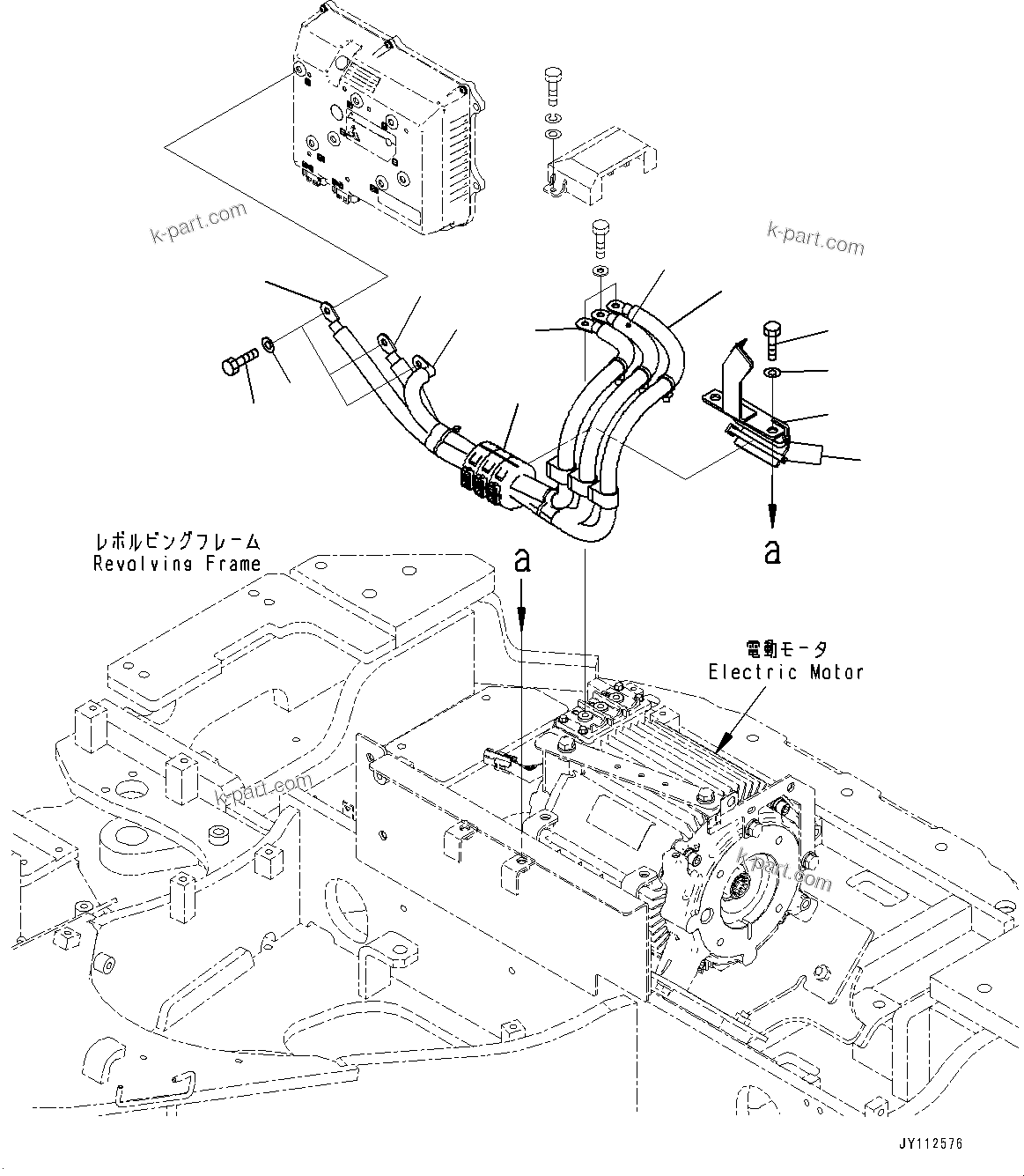 k-part.com

k-part.com

a

レボルビングフレーム
Revolving Frame

a

電動モータ
Electric Motor

k-part.com

k-part.com

JY112576