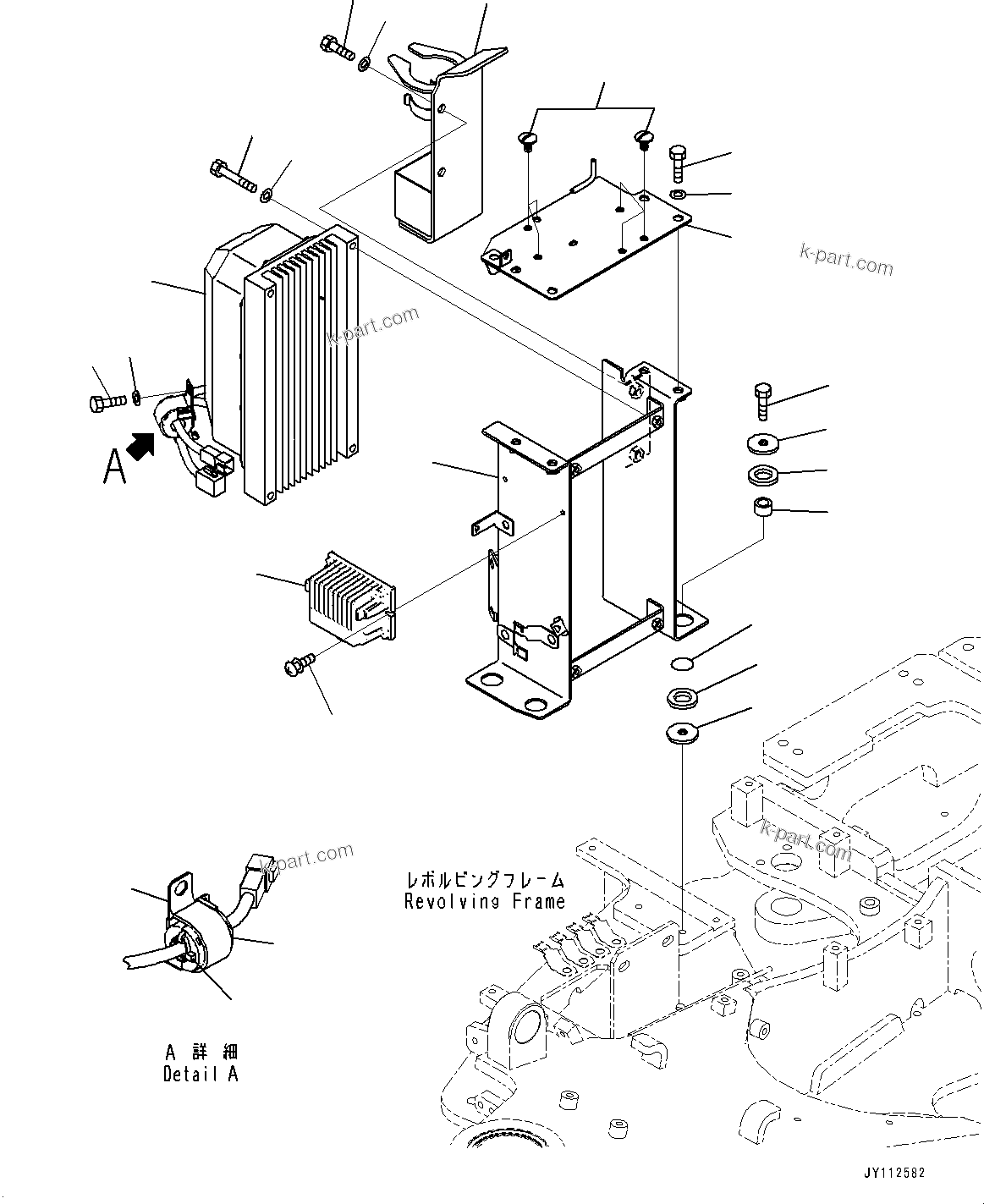 k-part.com

k-part.com

A

k-part.com

k-part.com

レボルビングフレーム
Revolving Frame

A 詳 細
Detail A

JY112582