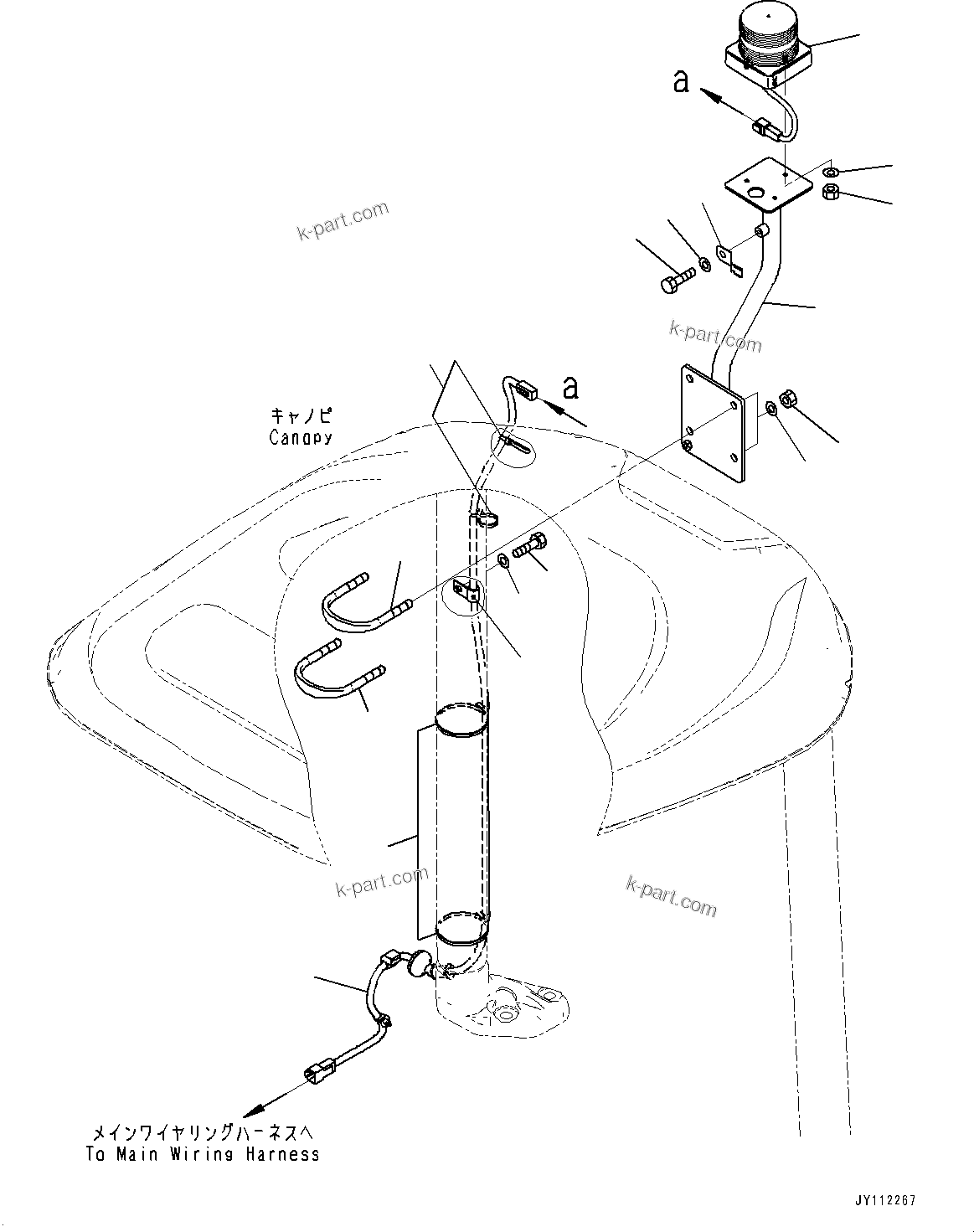 a

k-part.com

k-part.com

a

キャノピ
Canopy

k-part.com

k-part.com

メインワイヤリングハーネスへ
To Main Wiring Harness

JY112267