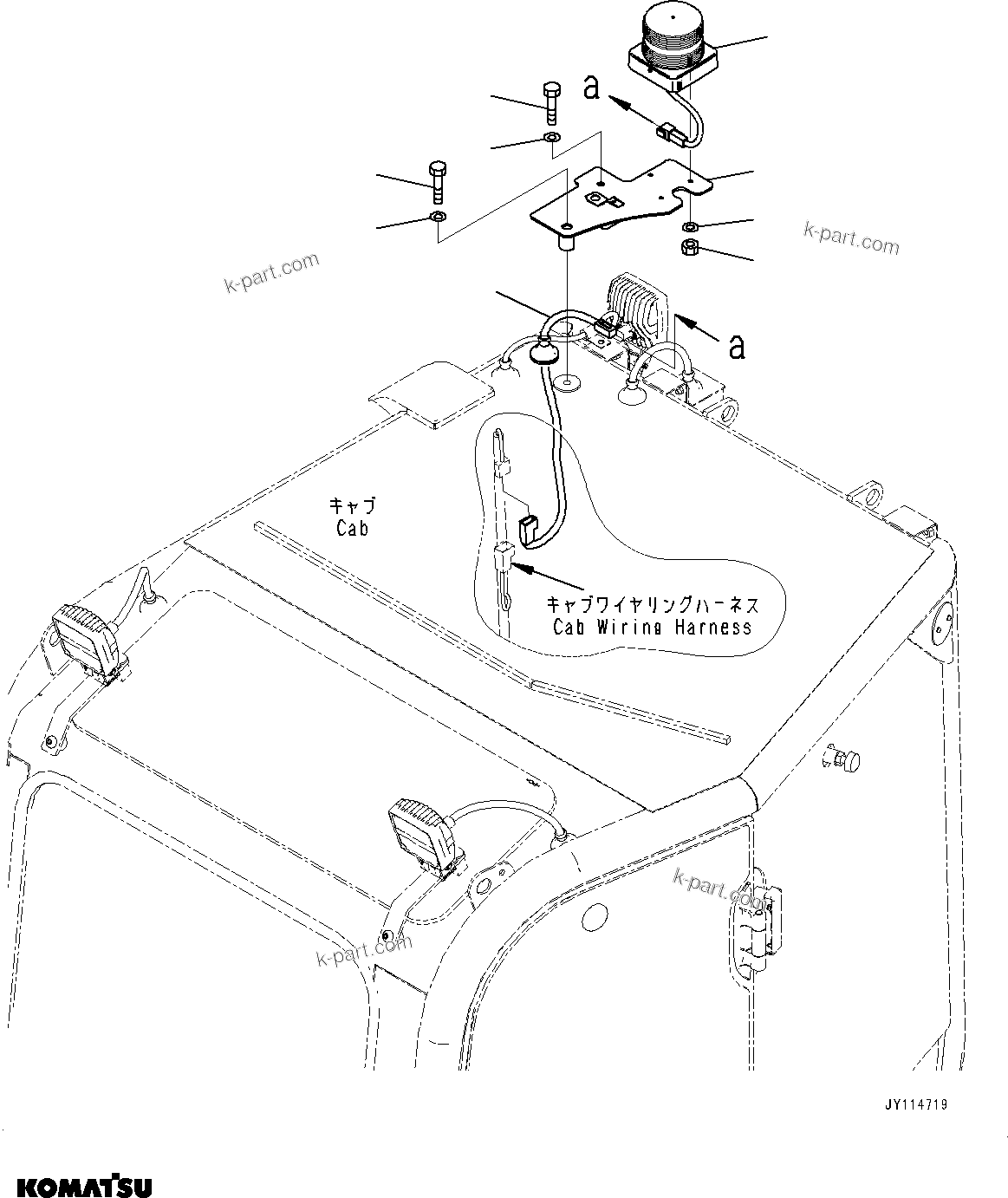 a

k-part.com

k-part.com

a

キャブ
Cab

キャブワイヤリングハーネス
Cab Wiring Harness

k-part.com

k-part.com

JY114719

KOMATSU