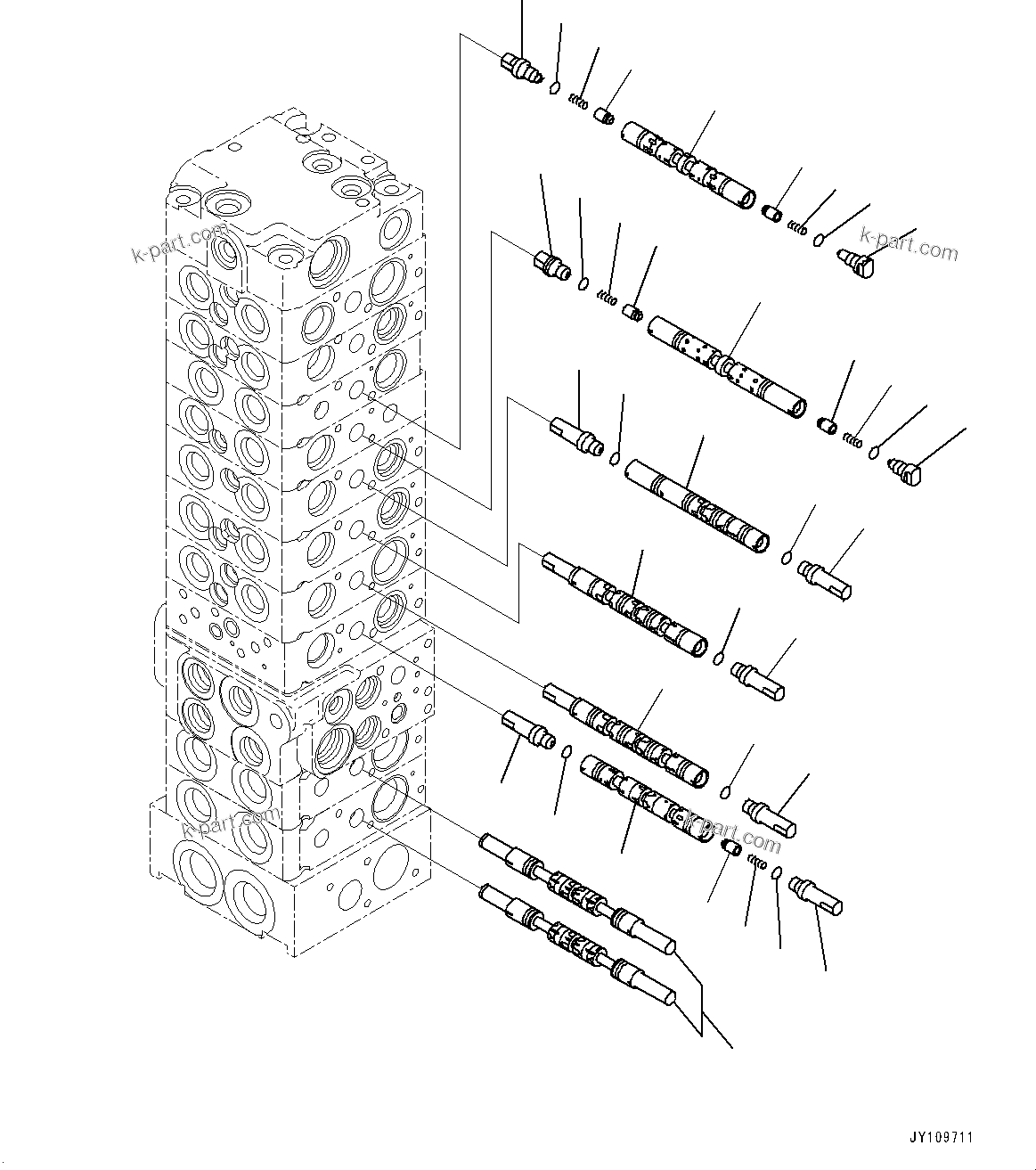 k-part.com

k-part.com

k-part.com

k-part.com

JY109711