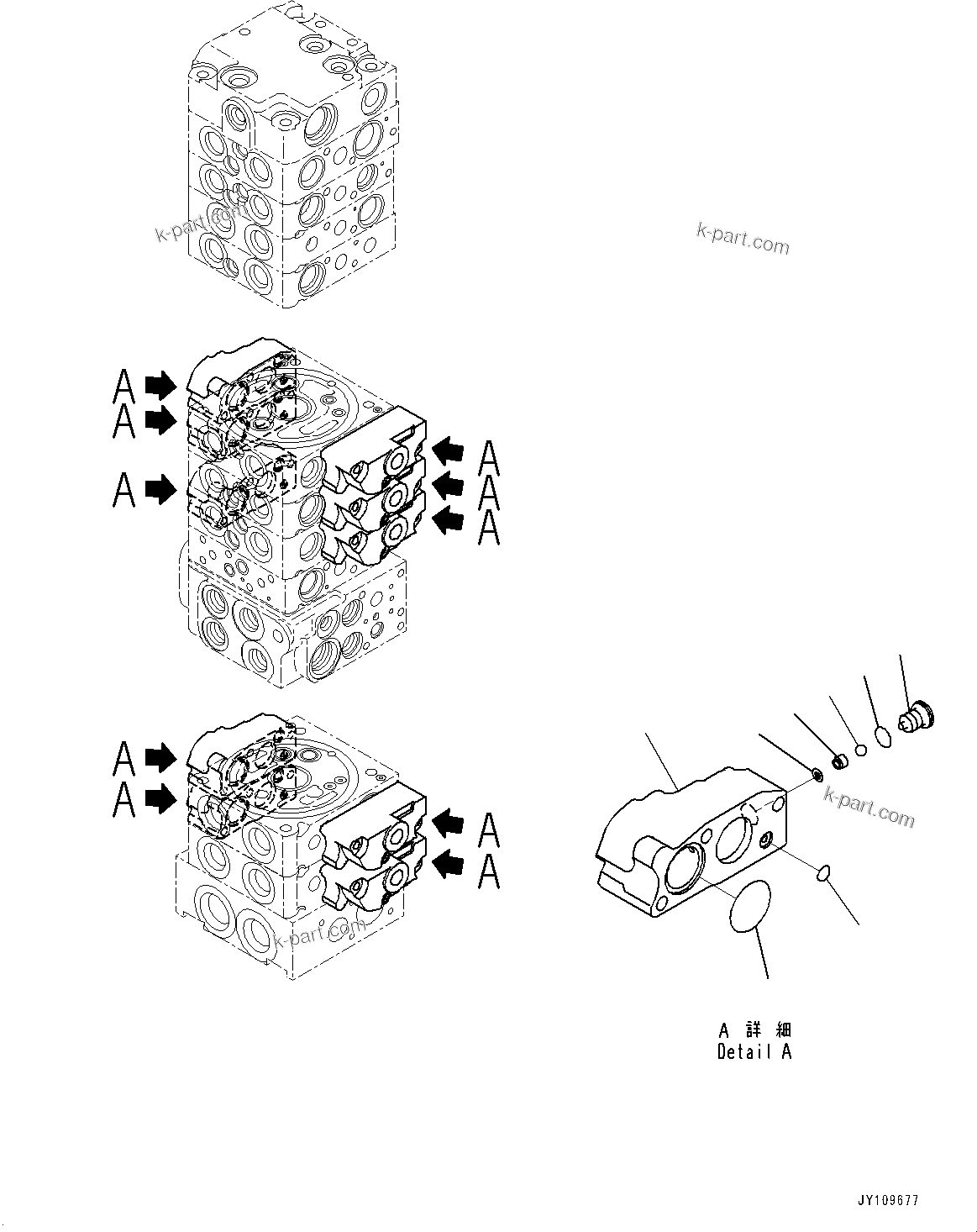 k-part.com

k-part.com

A
A
A
A
A
A

A
A
A
A

k-part.com

k-part.com

A 詳 細
Detail A

JY109677