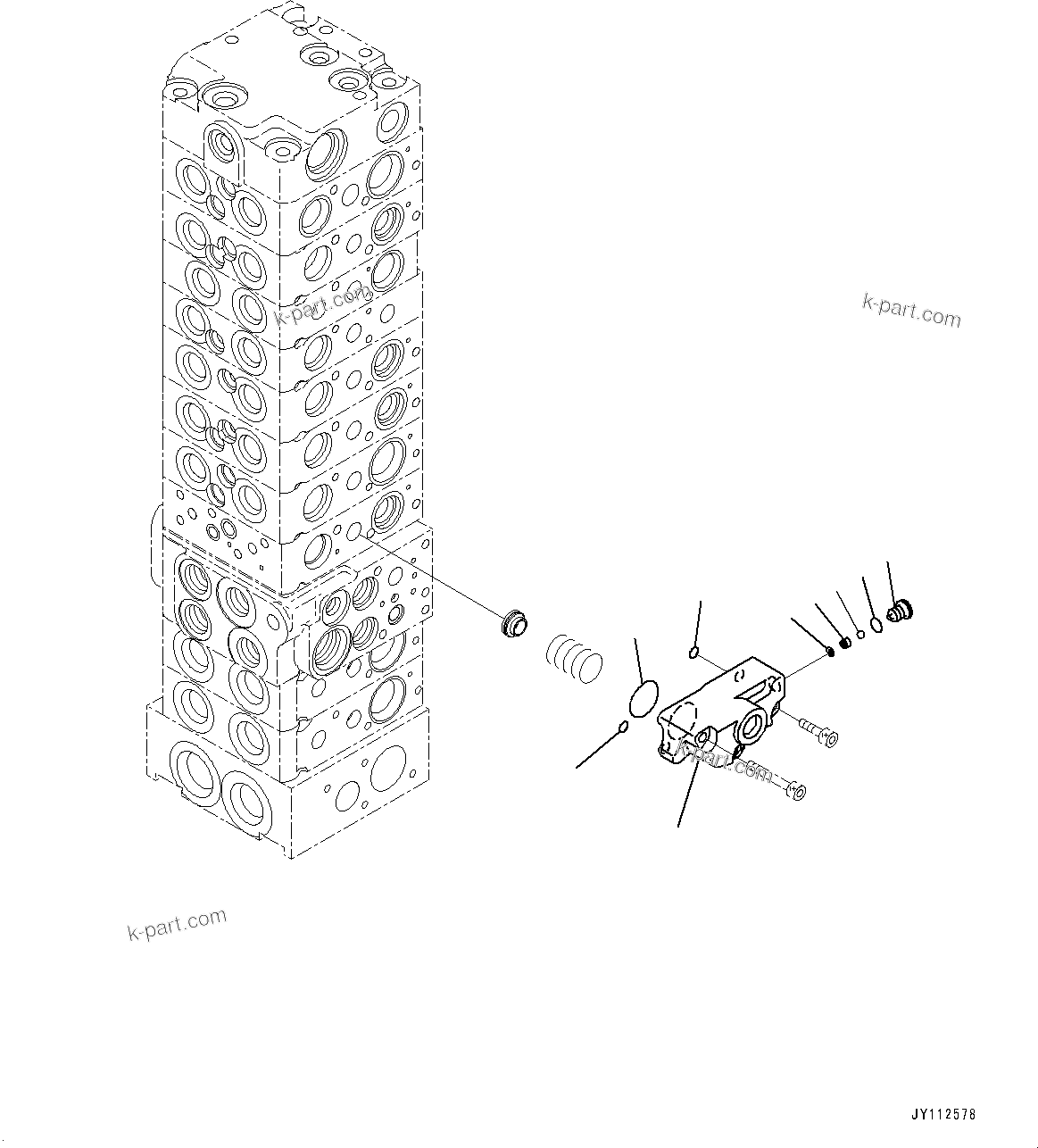 k-part.com

k-part.com

k-part.com

k-part.com

JY112578