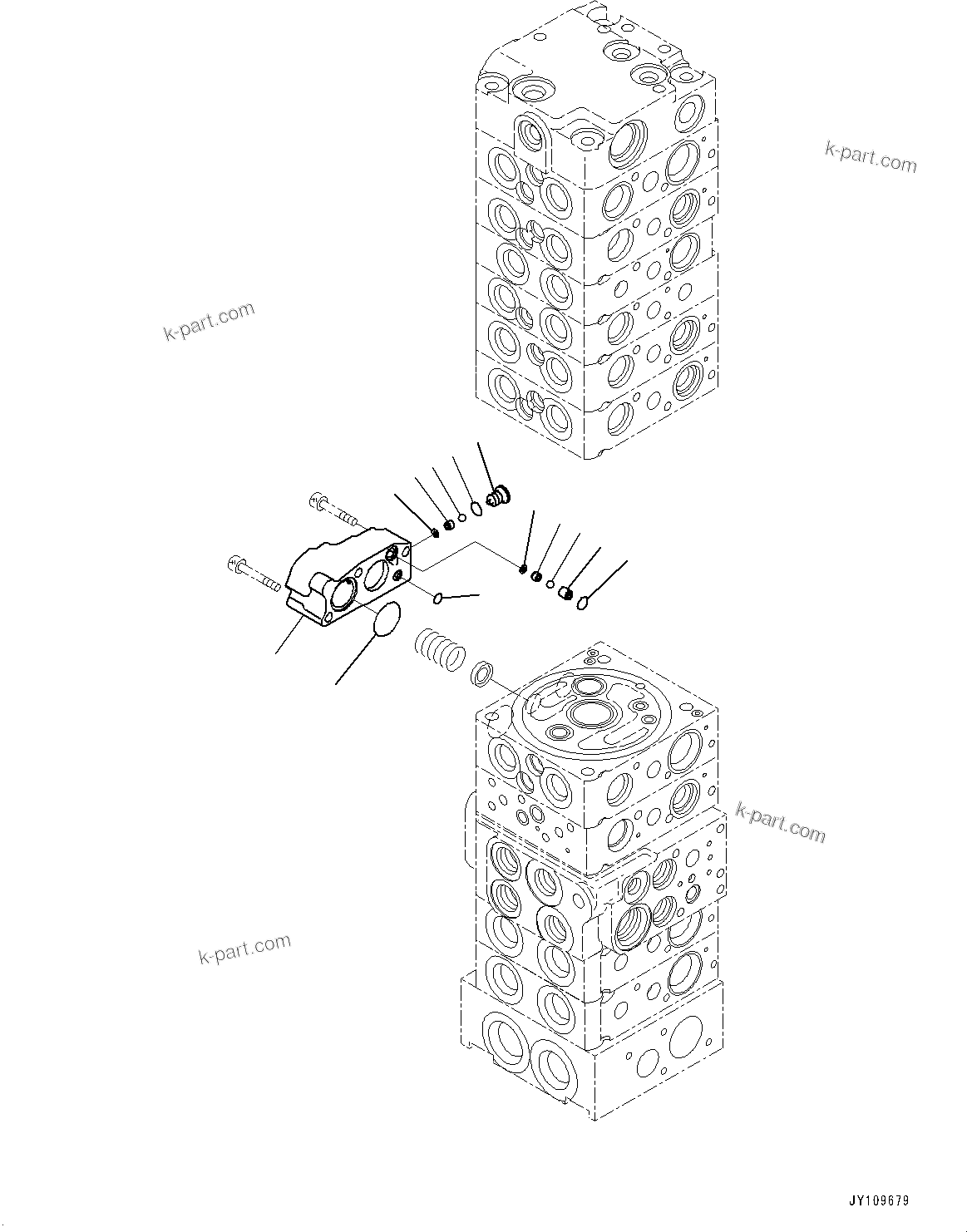 k-part.com

k-part.com

k-part.com

k-part.com

JY109679