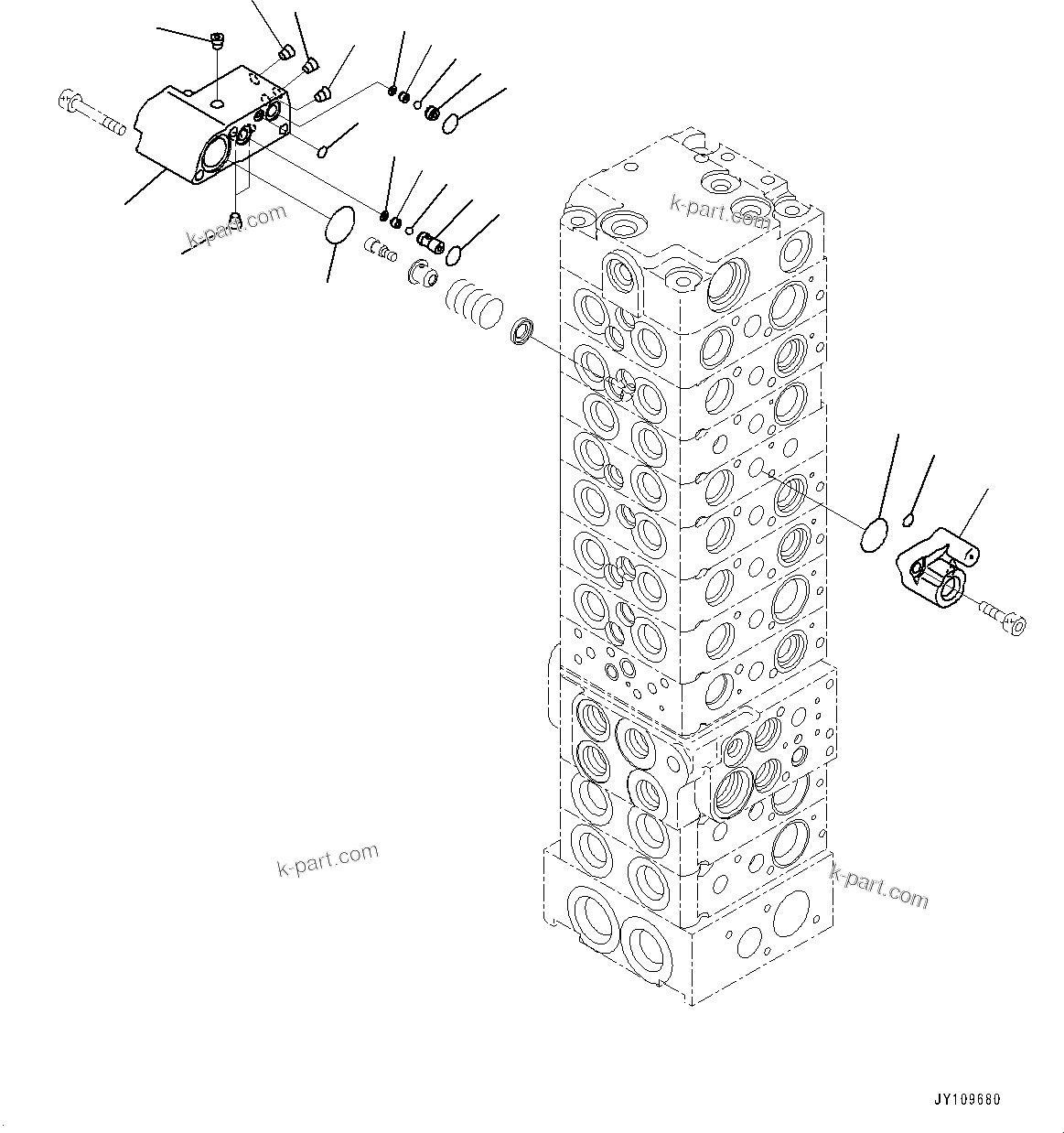 k-part.com

k-part.com

k-part.com

k-part.com

JY109680