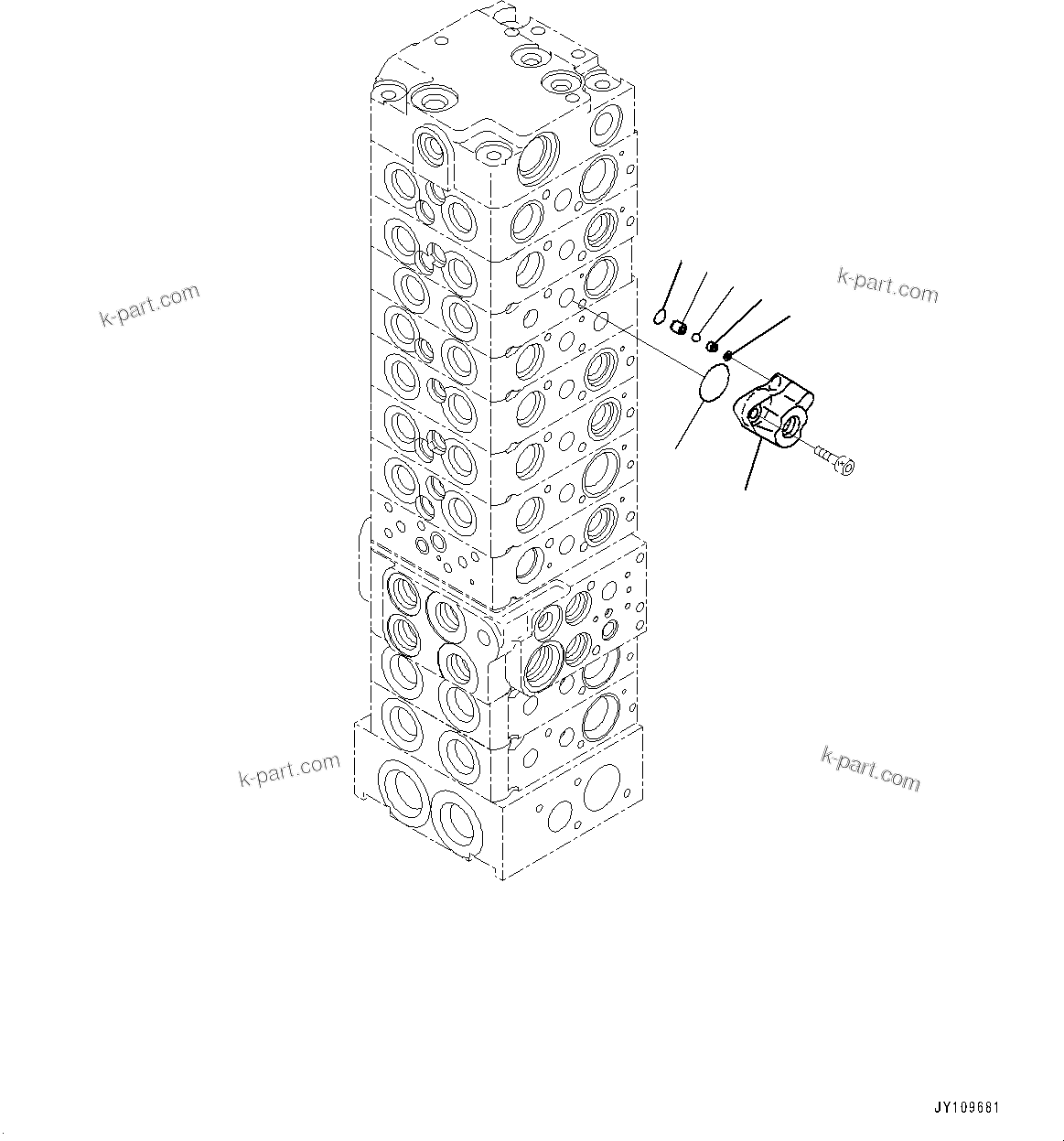 k-part.com

k-part.com

k-part.com

k-part.com

JY109681