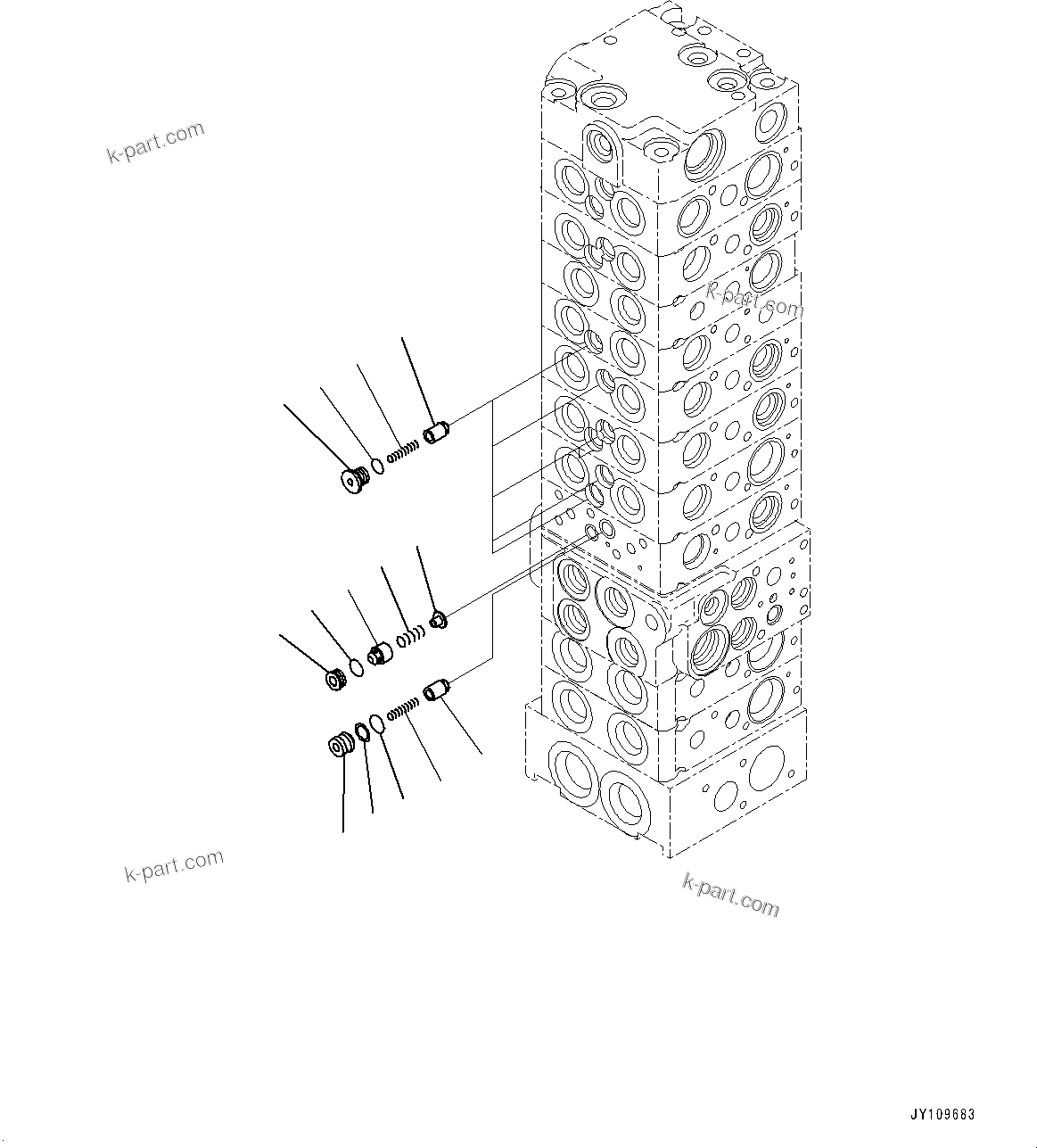 k-part.com

k-part.com

k-part.com

k-part.com

JY109683