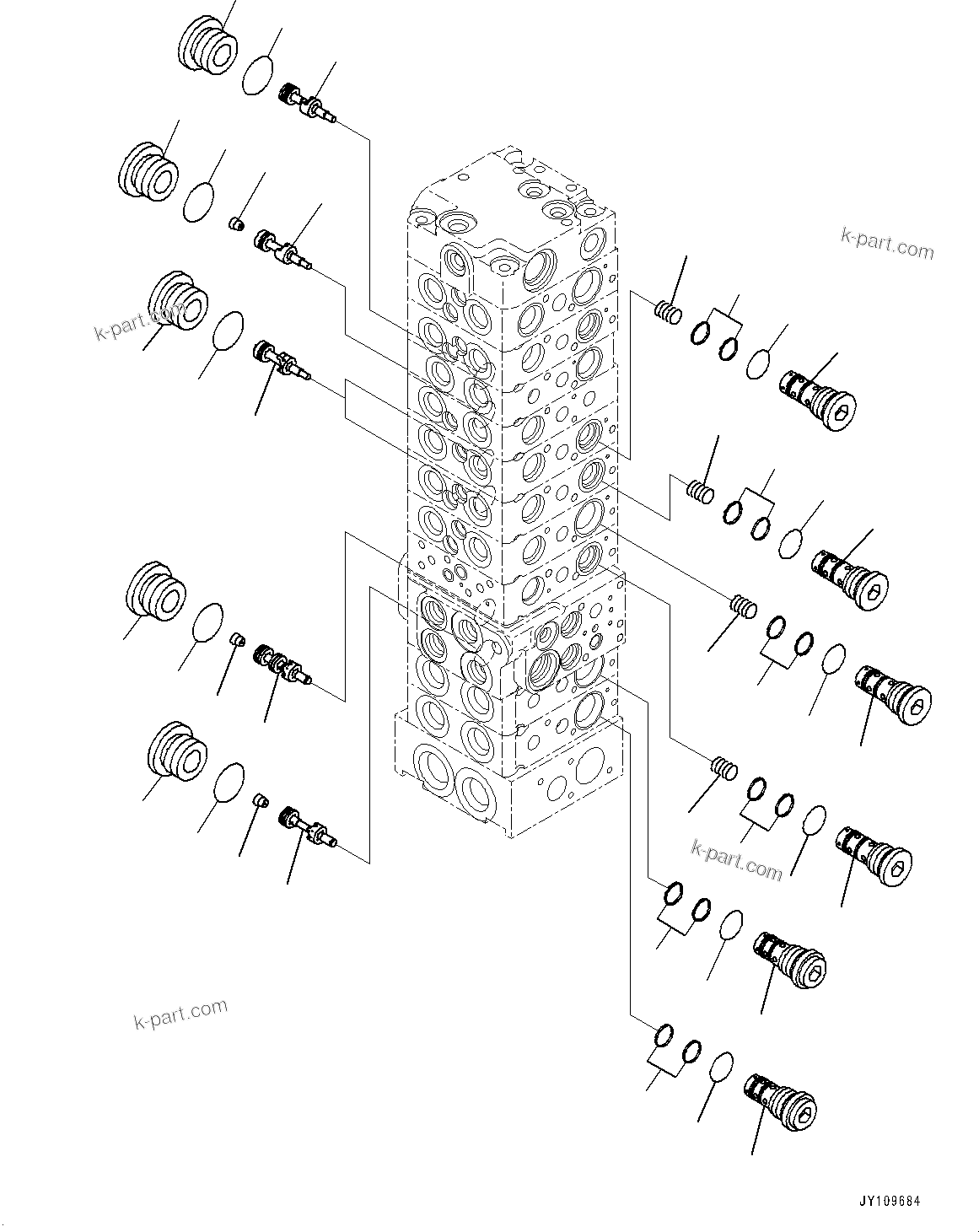 k-part.com

k-part.com

k-part.com

k-part.com

JY109684