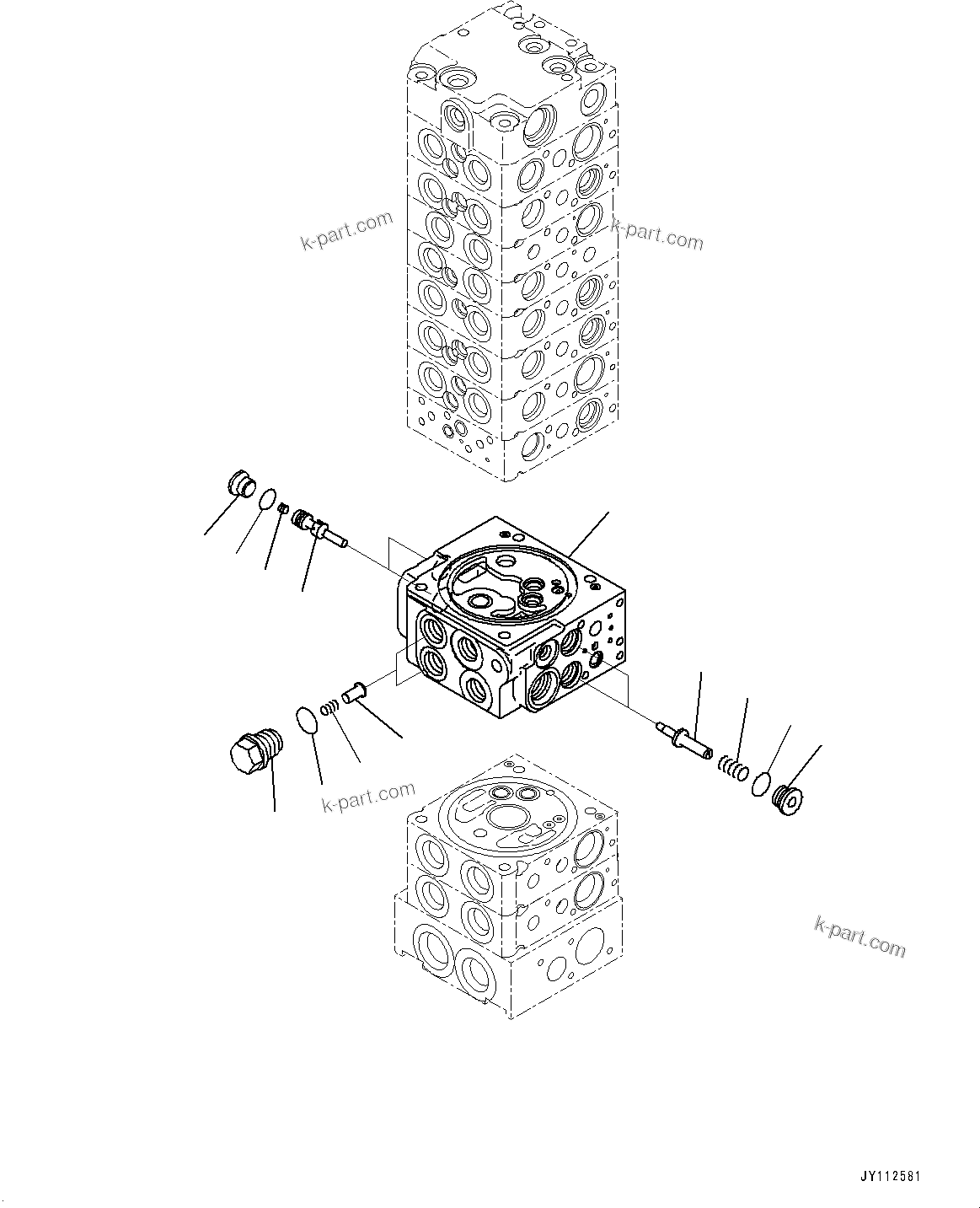 k-part.com

k-part.com

k-part.com

k-part.com

JY112581