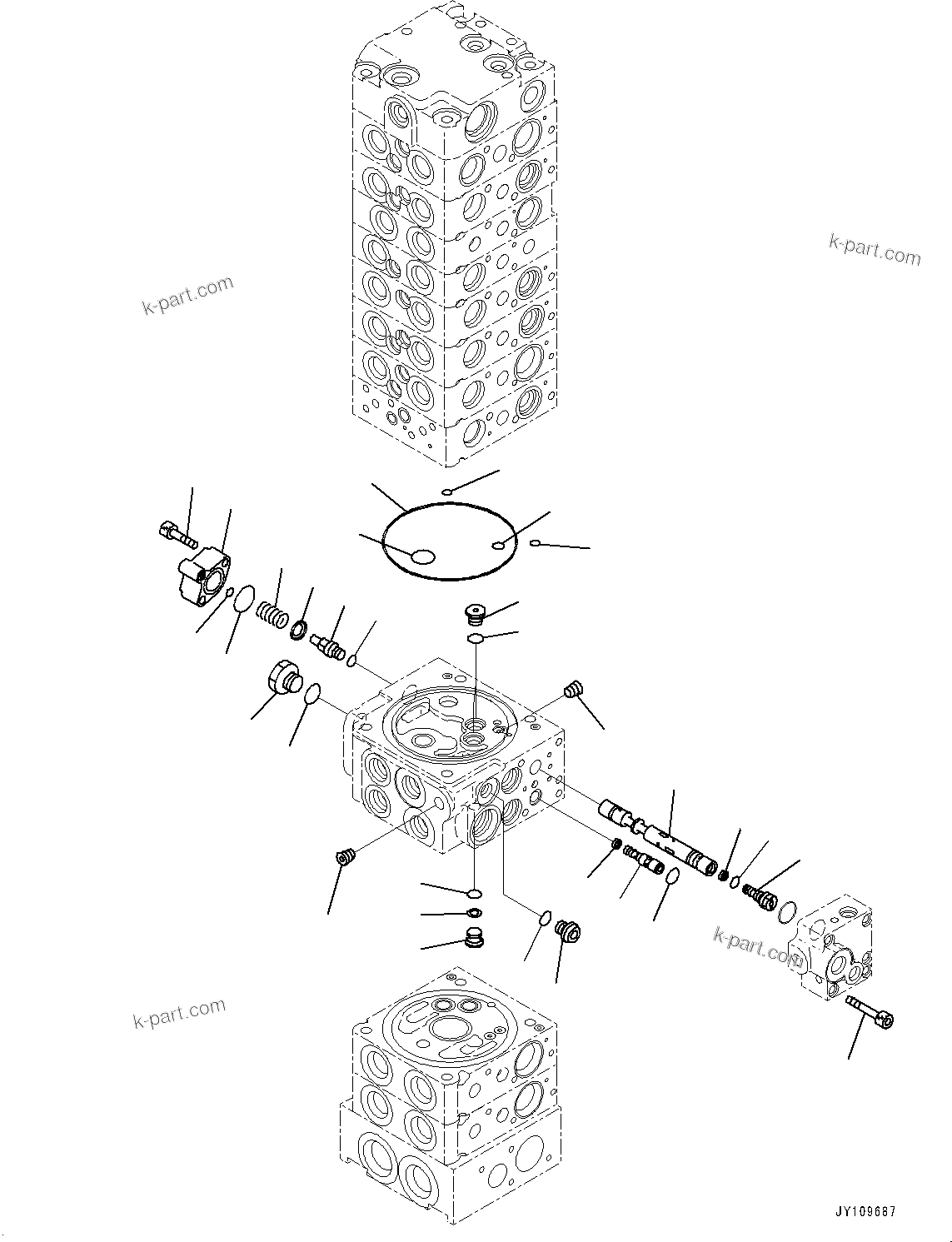 k-part.com

k-part.com

k-part.com

k-part.com

JY109687