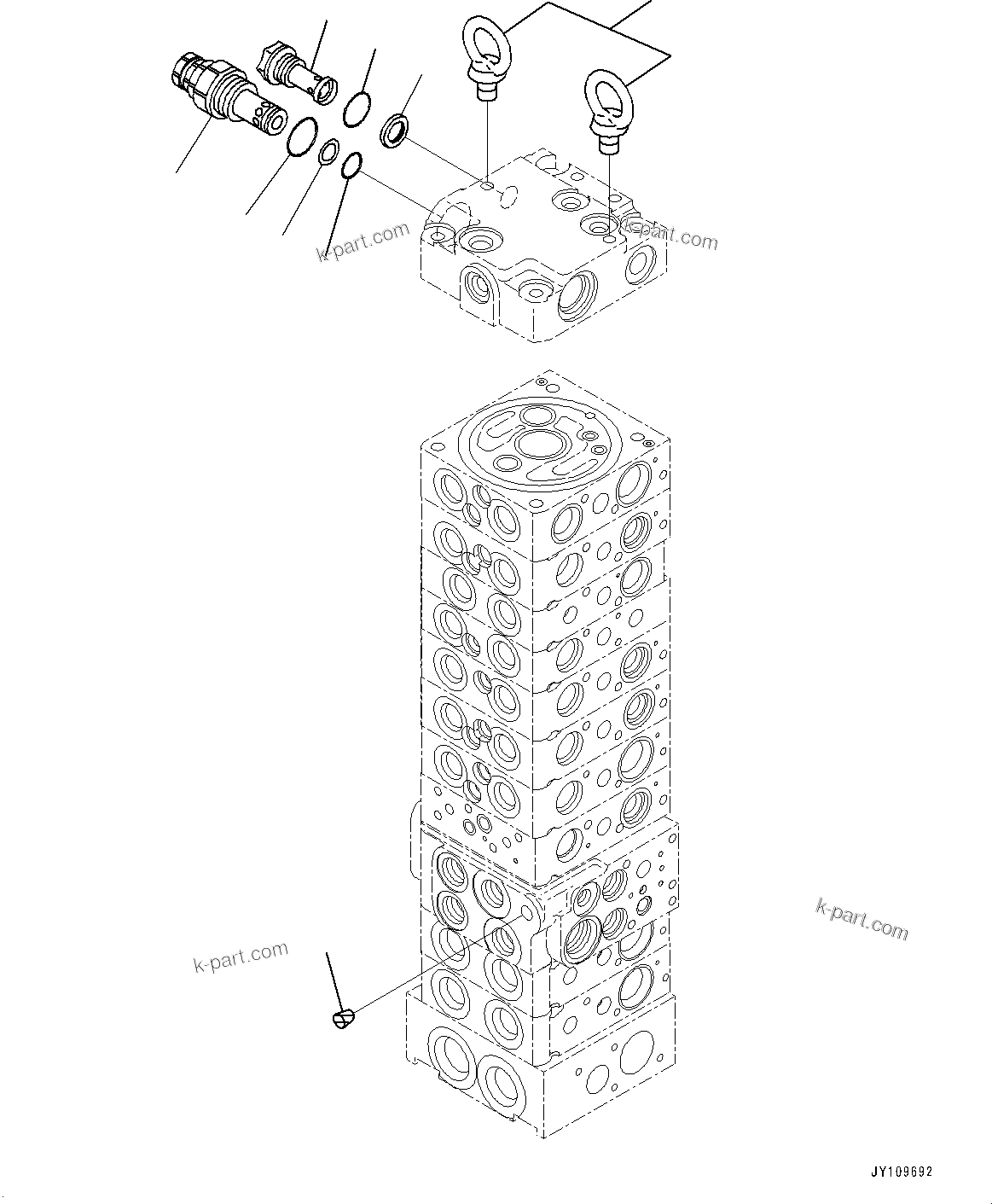 k-part.com
k-part.com
k-part.com
k-part.com
JY109692