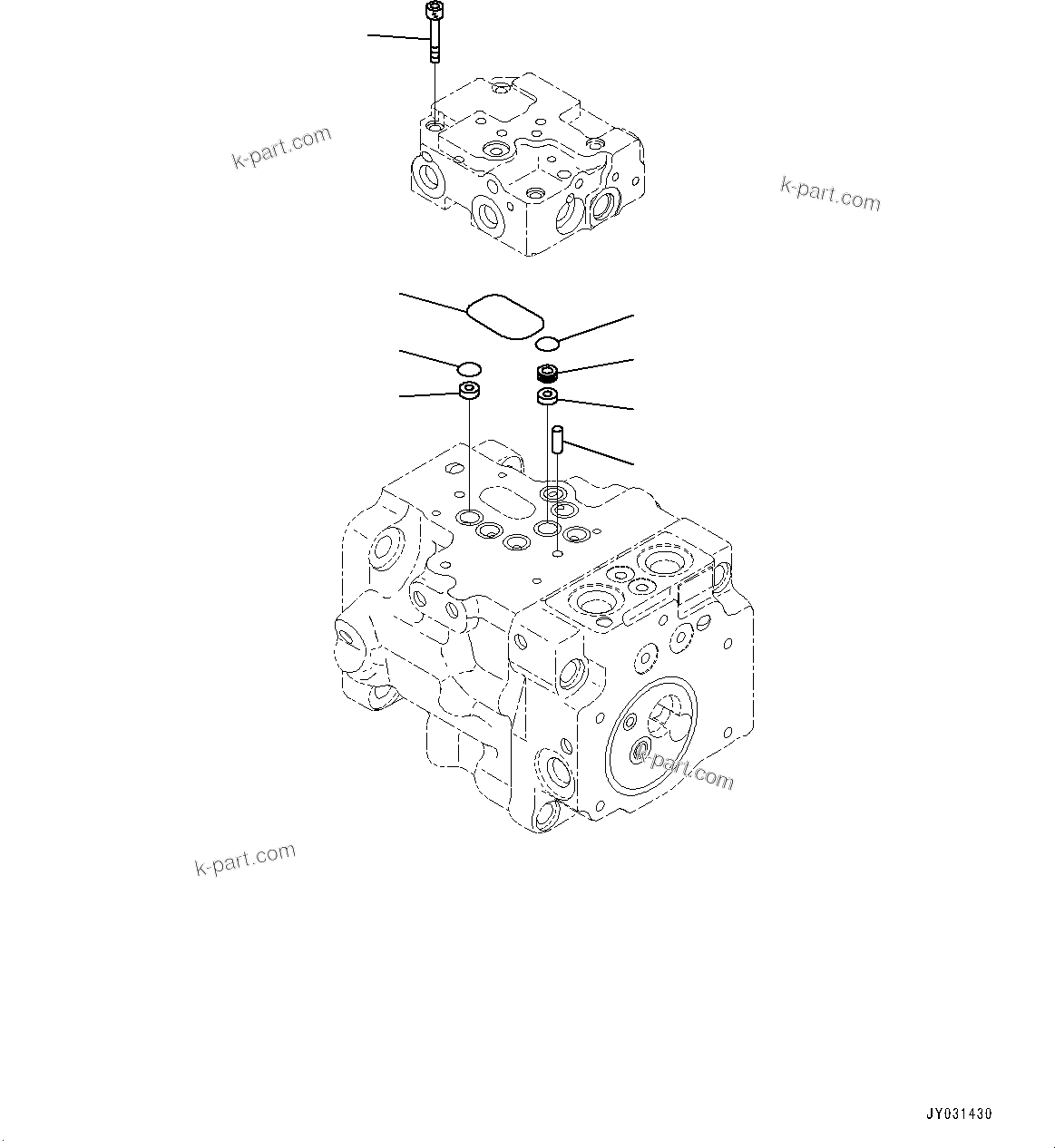 k-part.com

k-part.com

k-part.com

k-part.com

JY031430