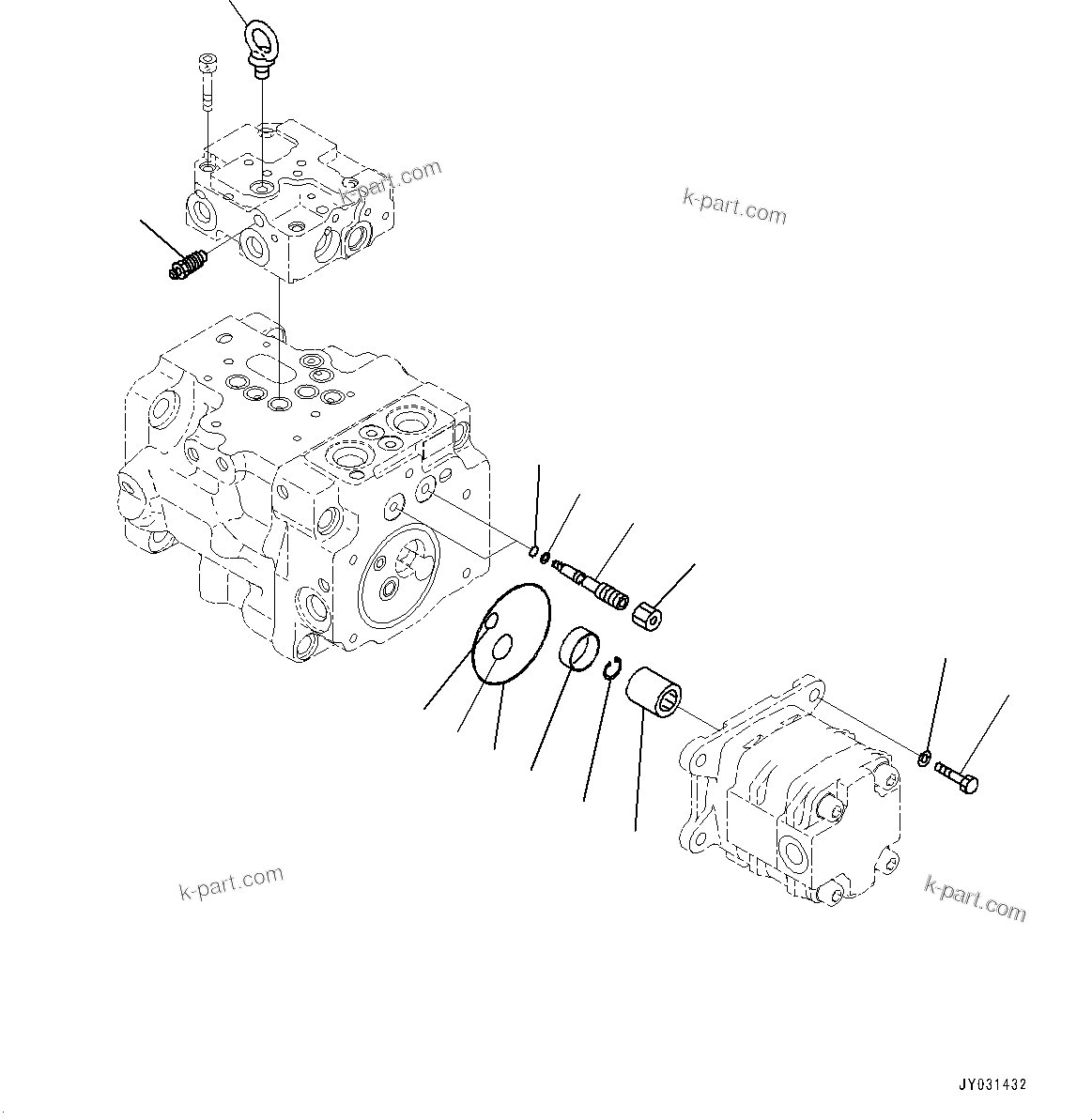 k-part.com

k-part.com

k-part.com

k-part.com

JY031432