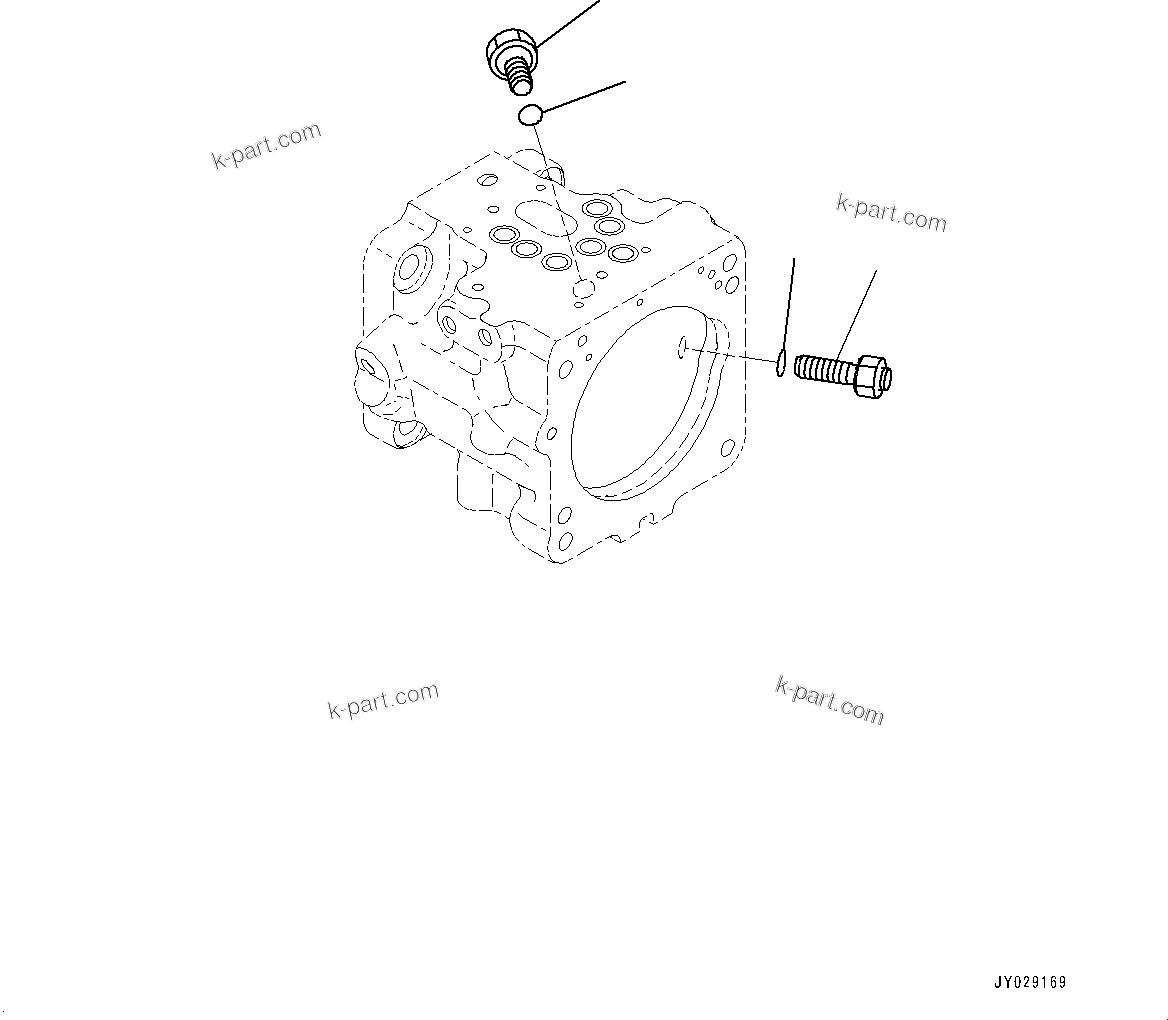 k-part.com

k-part.com

k-part.com

k-part.com

JY029169