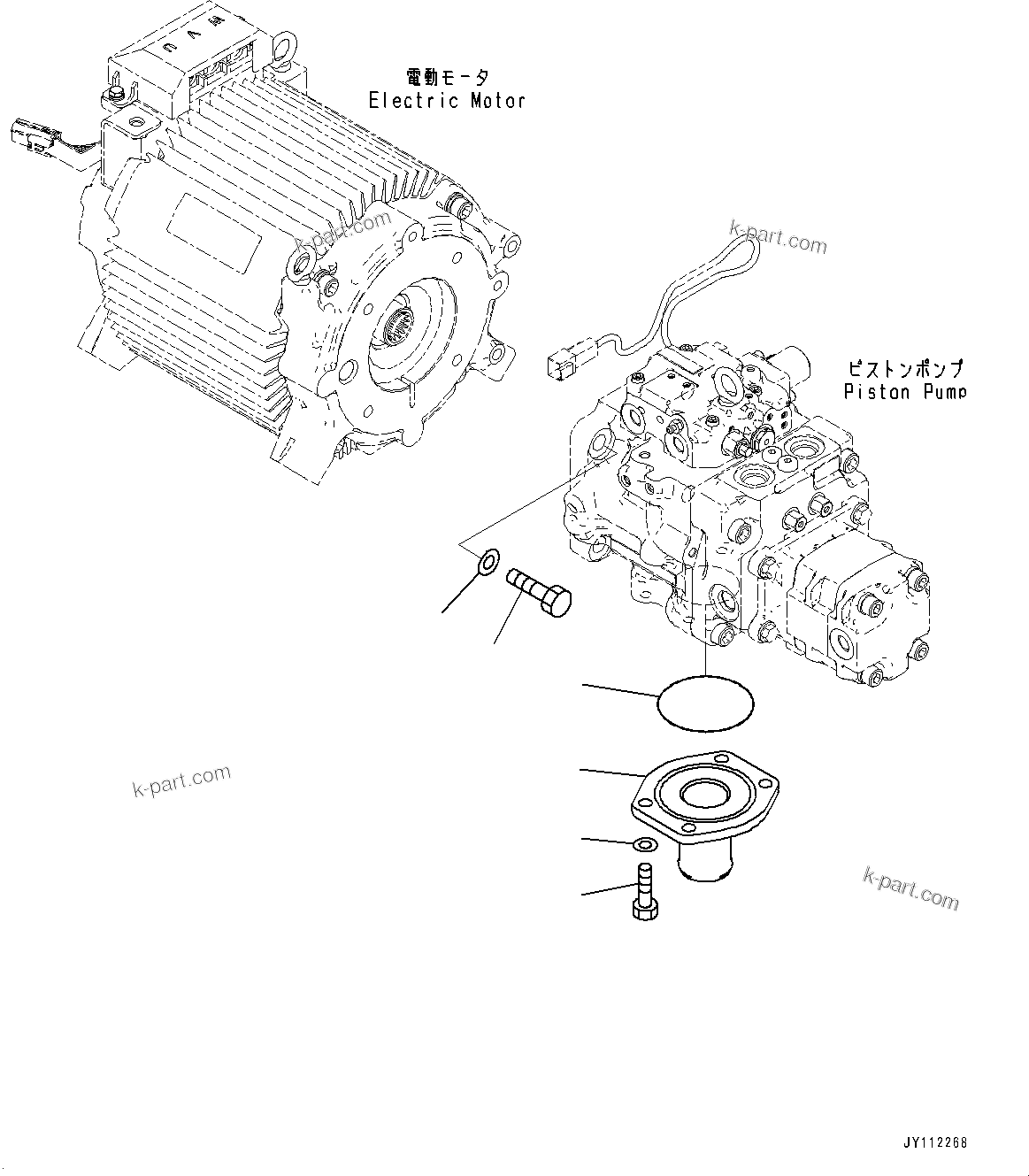 電動モータ
Electric Motor

k-part.com

k-part.com

ピストンポンプ
Piston Pump

k-part.com

k-part.com

JY112268