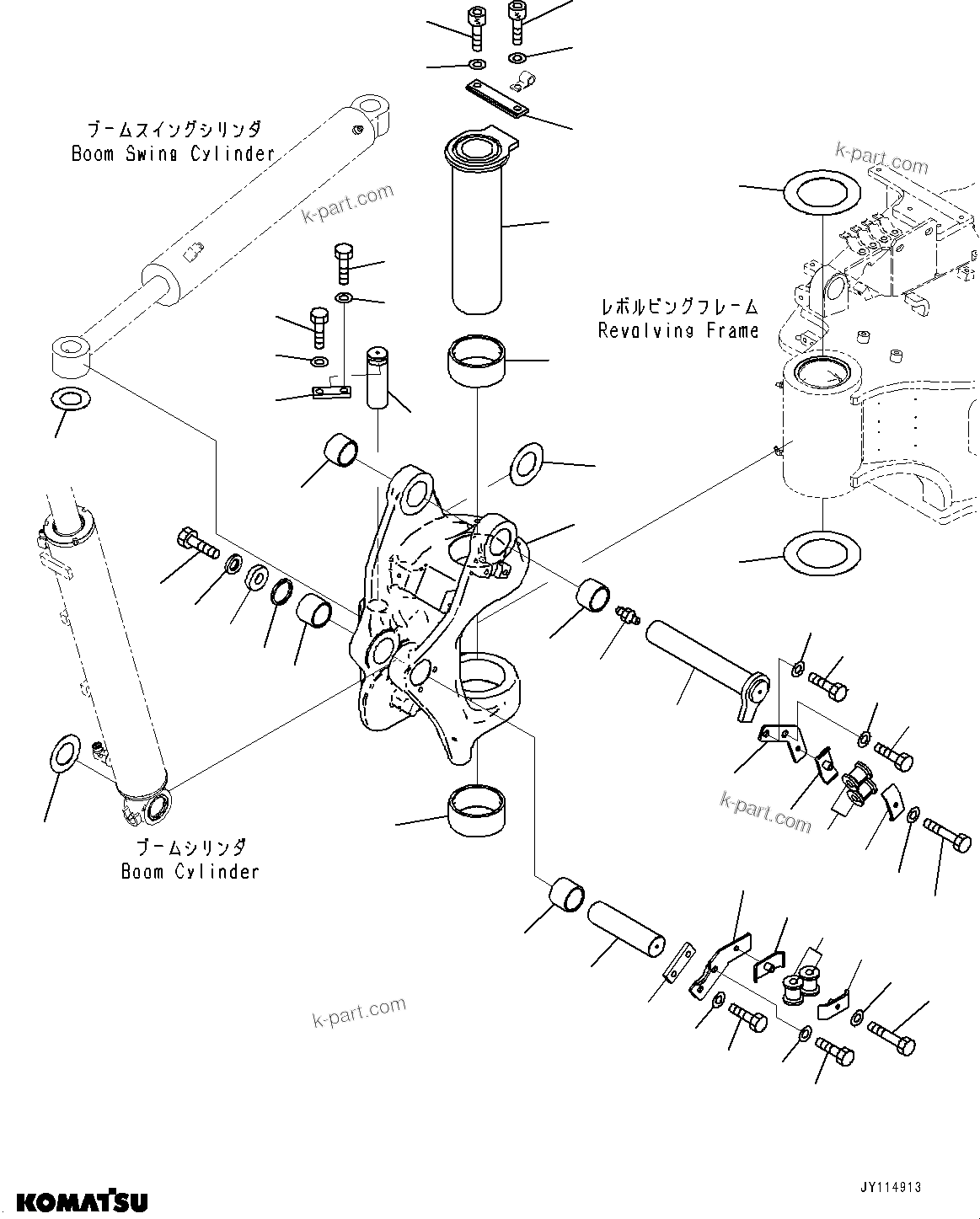 ブームスイングシリンダ
Boom Swing Cylinder

k-part.com

k-part.com

レボルビングフレーム
Revolving Frame

k-part.com

ブームシリンダ
Boom Cylinder

k-part.com

KOMATSU

JY114913