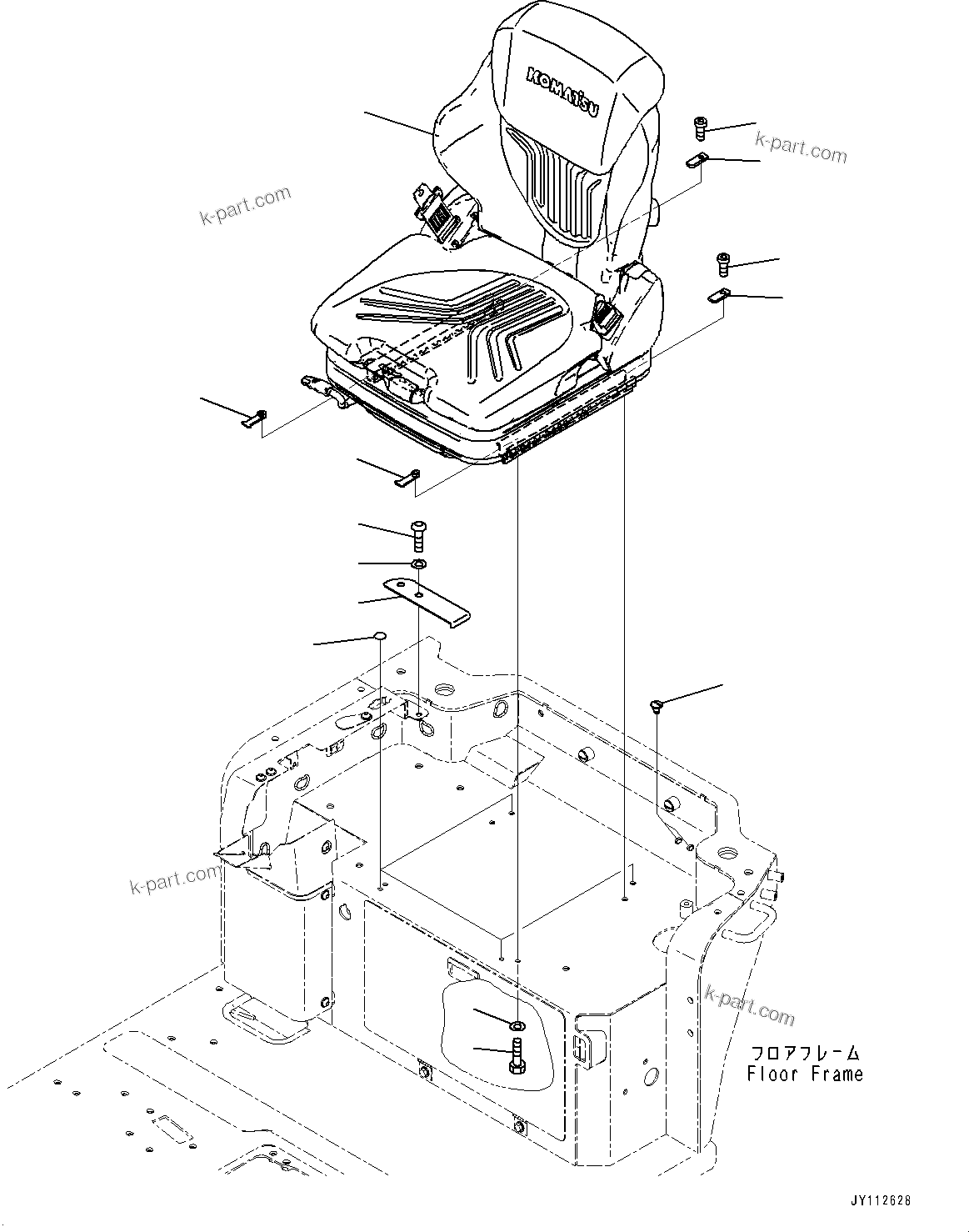 KOMATSU

k-part.com

k-part.com

k-part.com

k-part.com

フロアフレーム
Floor Frame

JY112628