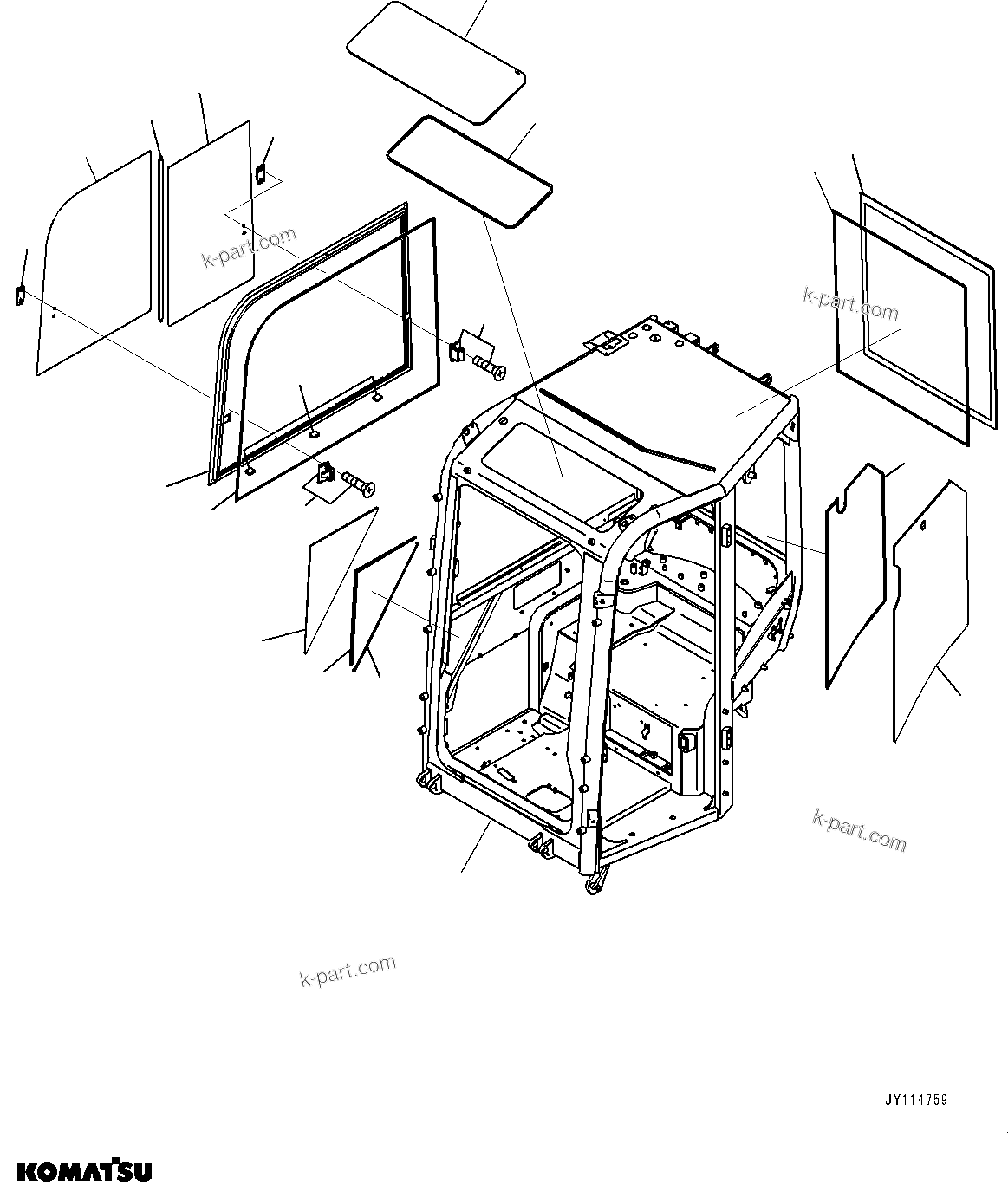 k-part.com

k-part.com

k-part.com

k-part.com

JY114759

KOMATSU