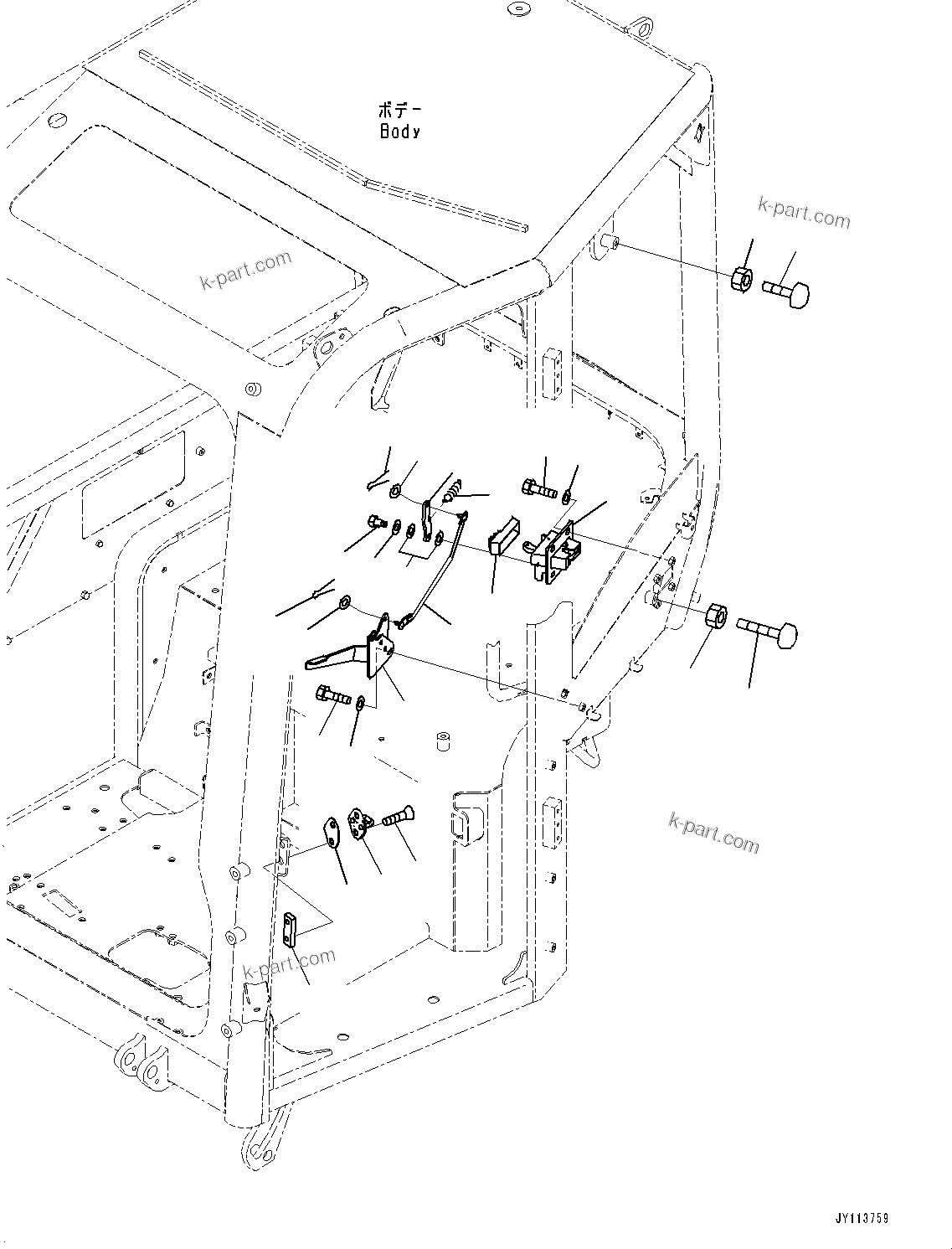 ボデー
Body

k-part.com

k-part.com

k-part.com

k-part.com

JY113759