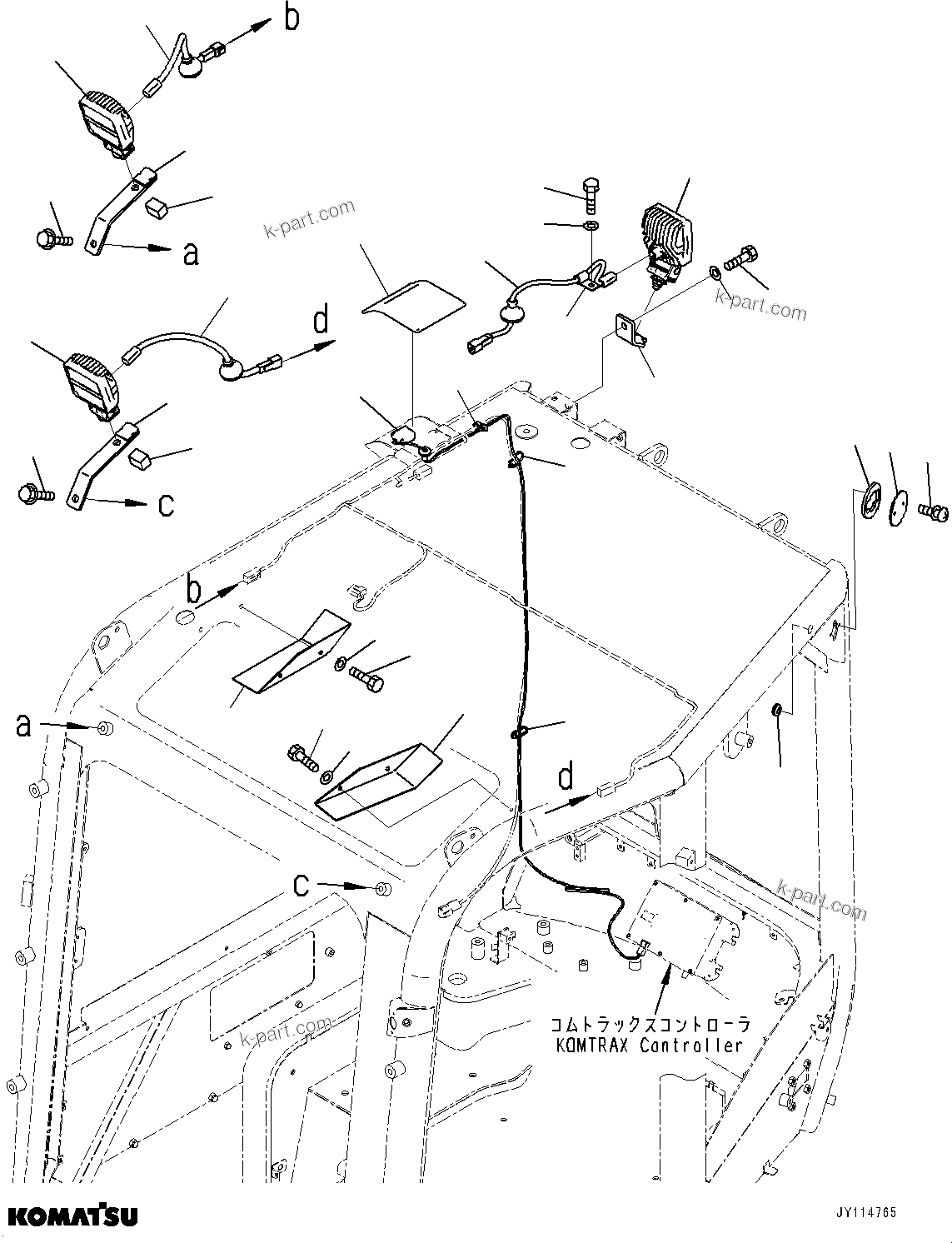 b

k-part.com

a

k-part.com

d

c

b

a

d

c

k-part.com

k-part.com

コムトラックスコントローラ
KOMTRAX Controller

KOMATSU

JY114765