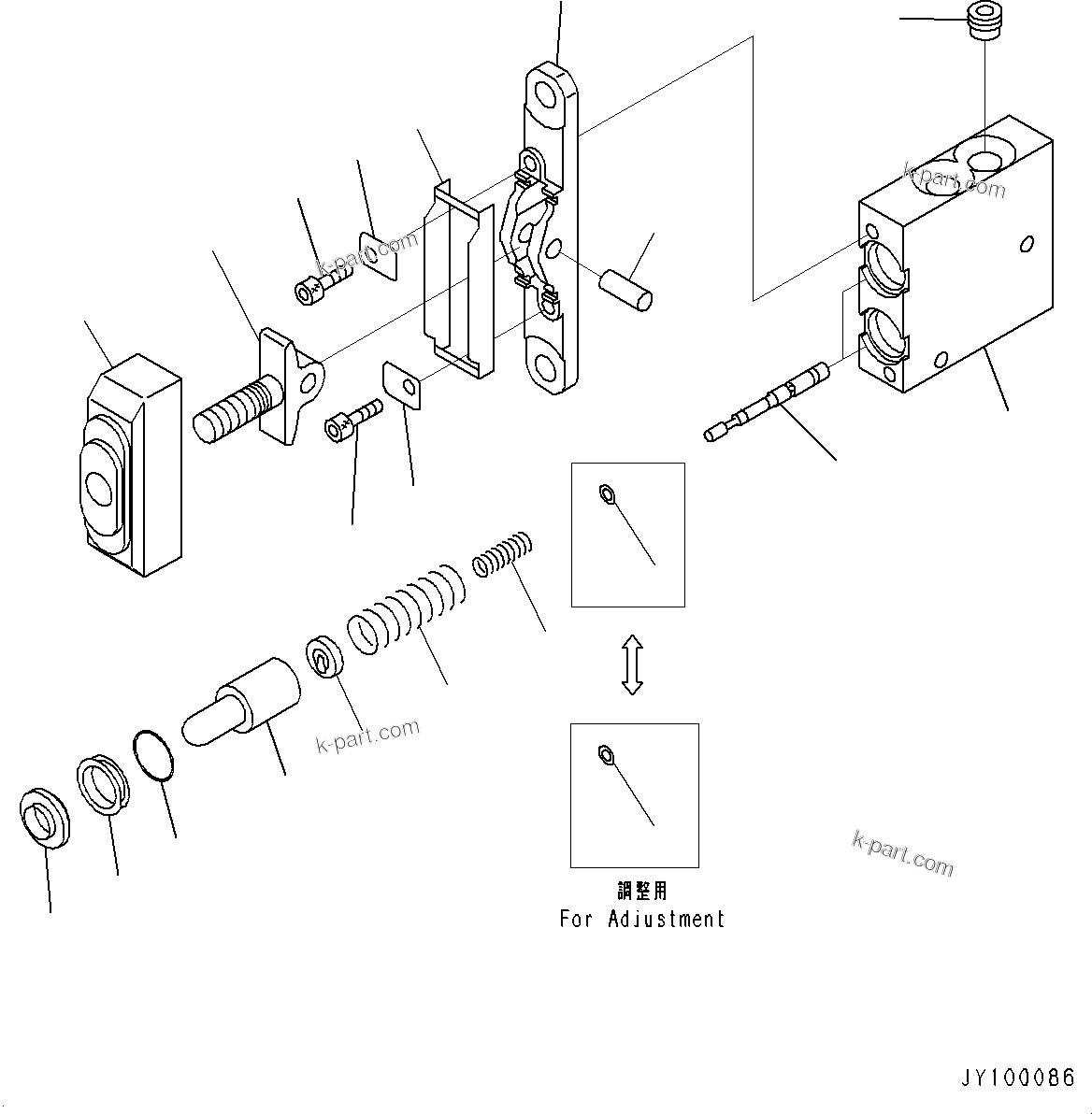 k-part.com

k-part.com

k-part.com

k-part.com

調整用
For Adjustment

JY100086