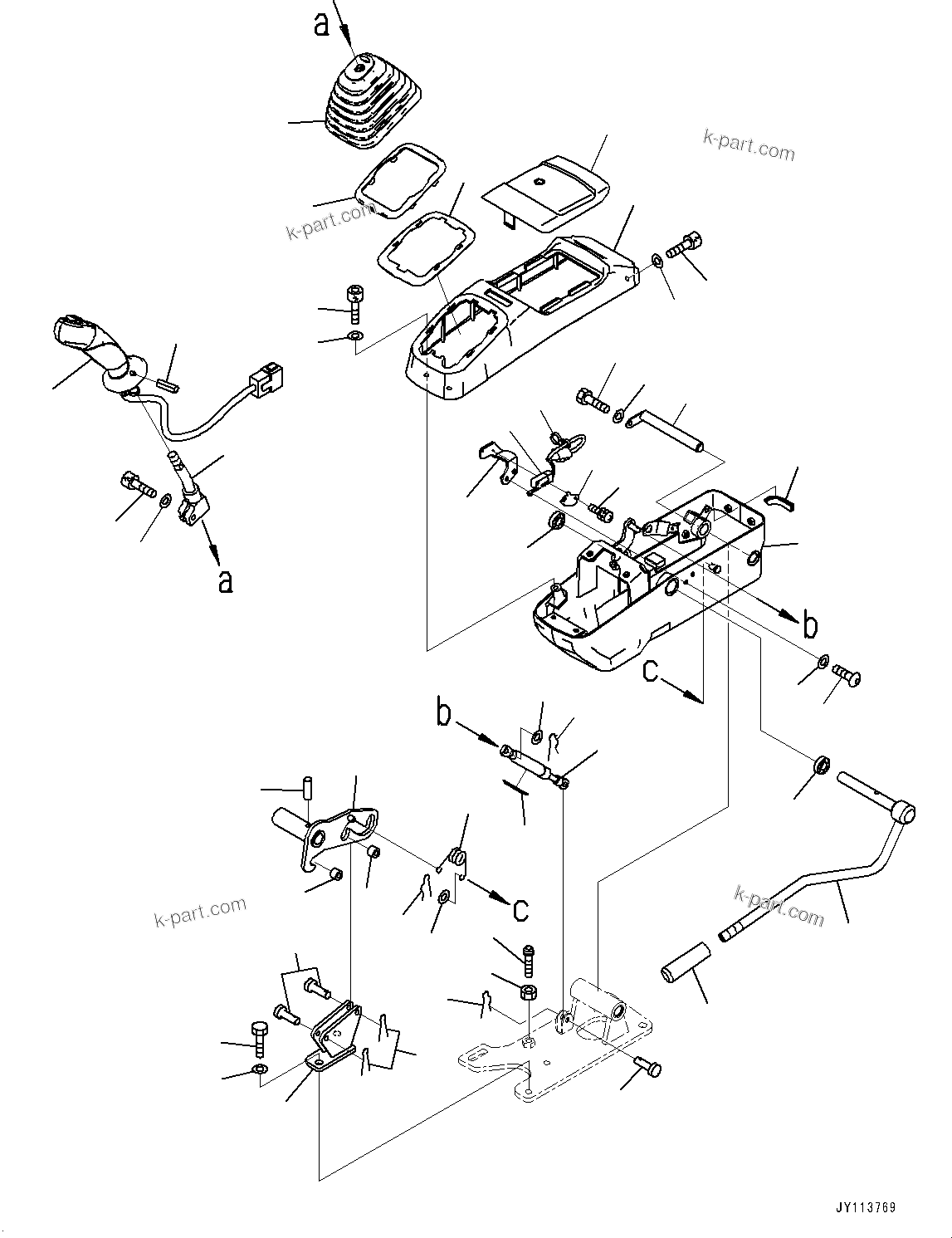 a

k-part.com

k-part.com

a

b

c

b

c

k-part.com

k-part.com

JY113769