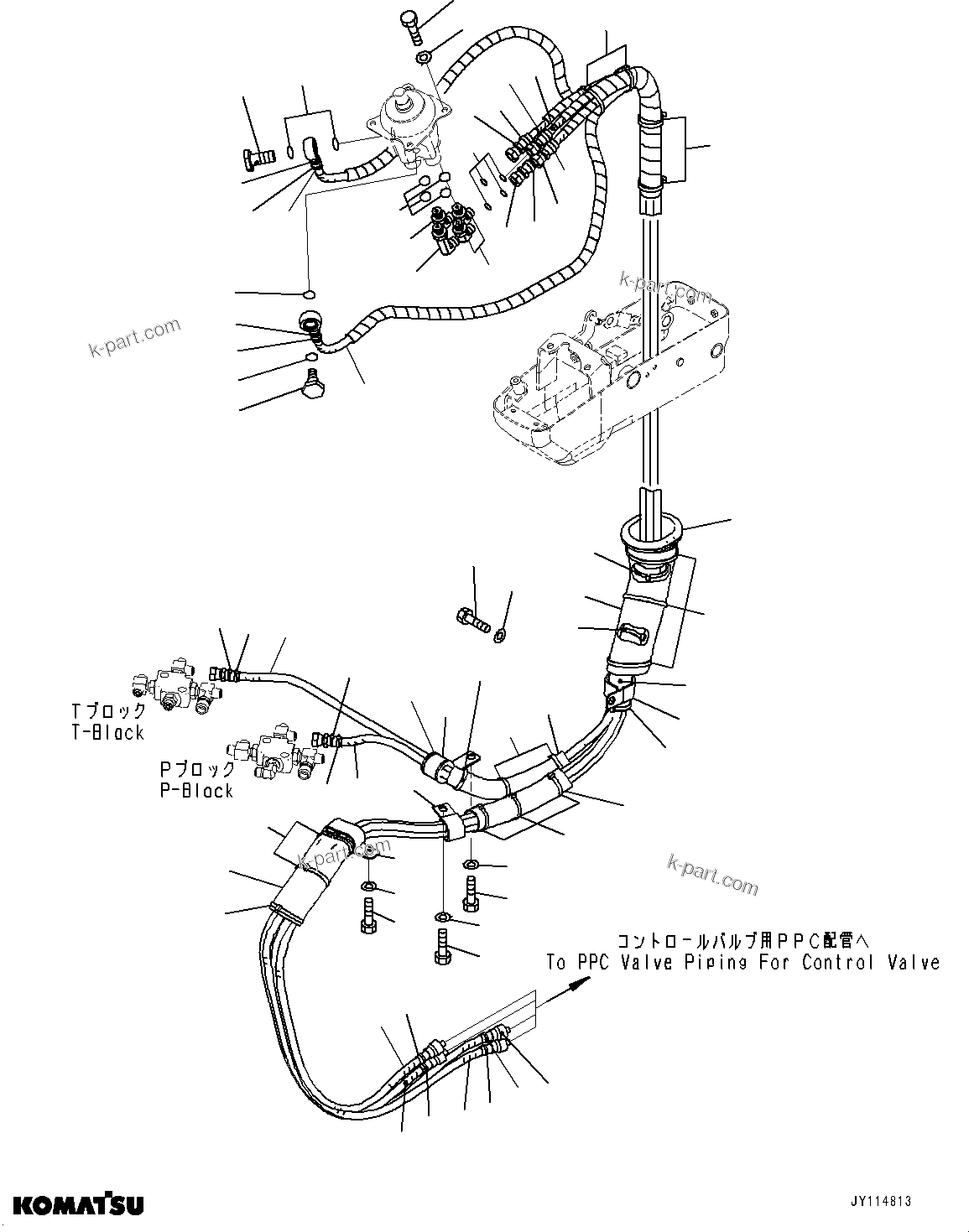 k-part.com

k-part.com

Tブロック
T-Block

Pブロック
P-Block

k-part.com

k-part.com

コントロールバルブ用PPC配管へ
To PPC Valve Piping For Control Valve

KOMATSU

JY114813